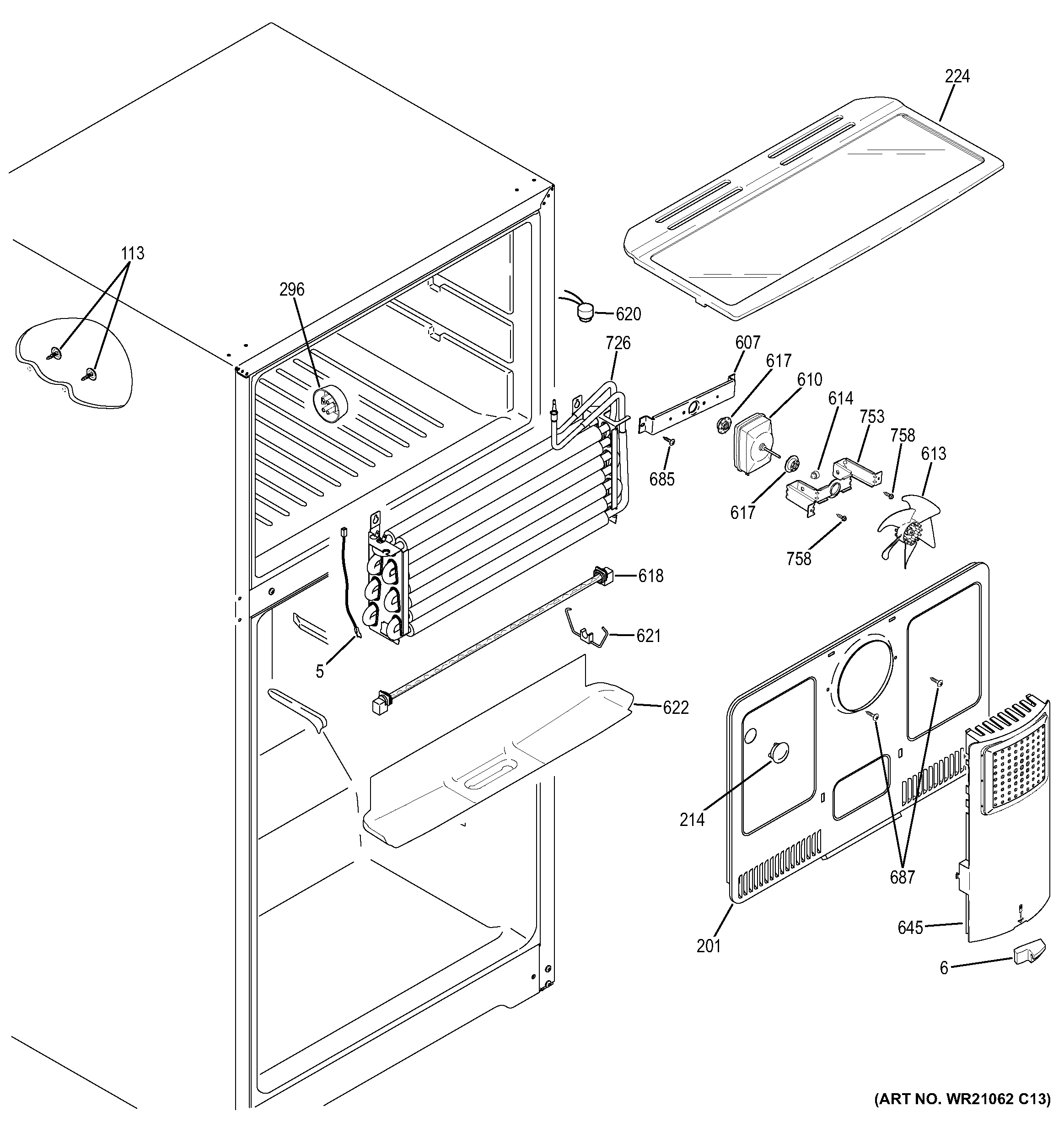 224

113

296

620

726

607

617

610

614

753

758

613

685

617

758

618

621

5

622

214

687

201

645

6

(ART NO. WR21062 C13)