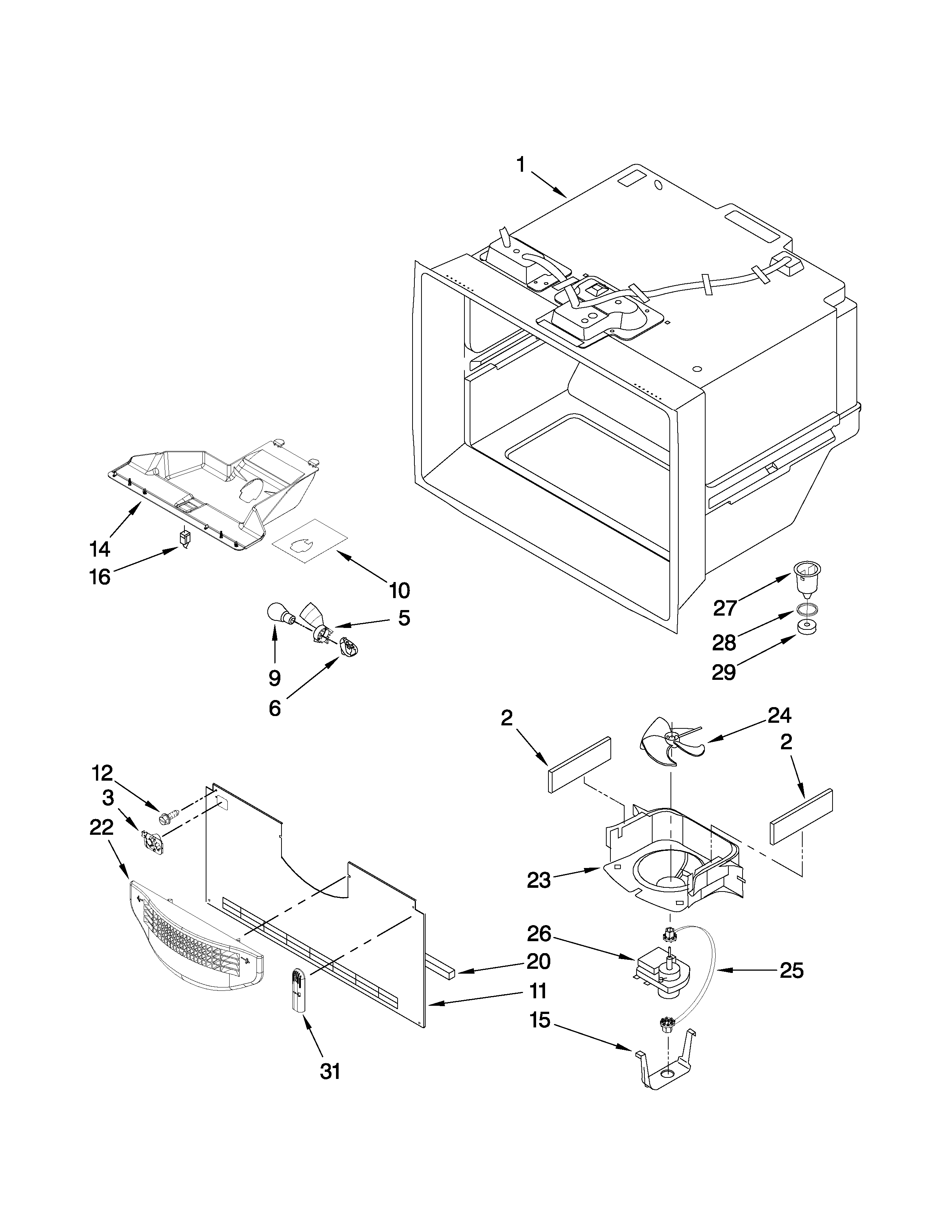 1

14
16
10
5
9
6

27
28
29

2
24
2

12
3
22

23

26
20
25
11
15

31