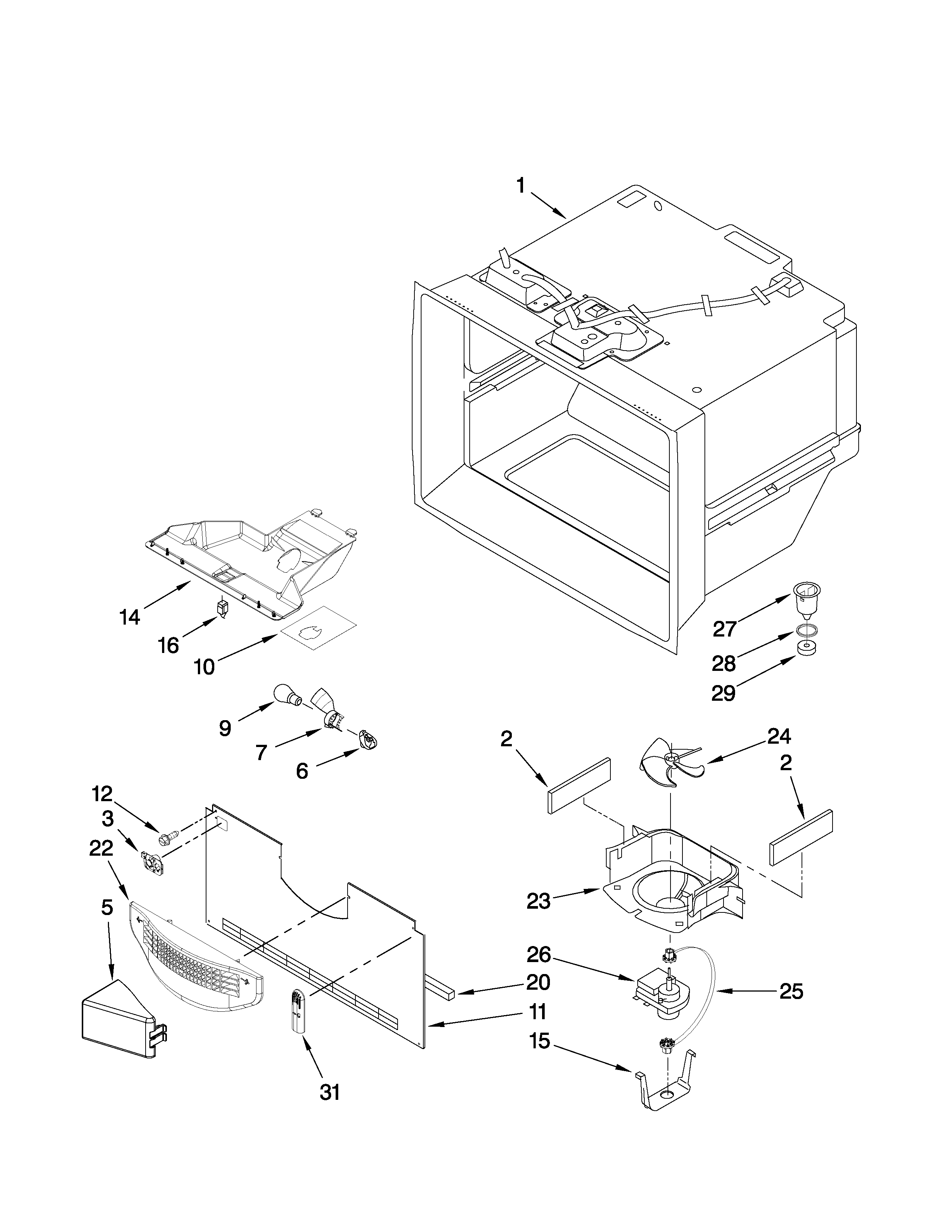 1

14

16

10

27

28

29

9

7

6

2

24

2

12

3

22

5

23

26

20

25

11

15

31