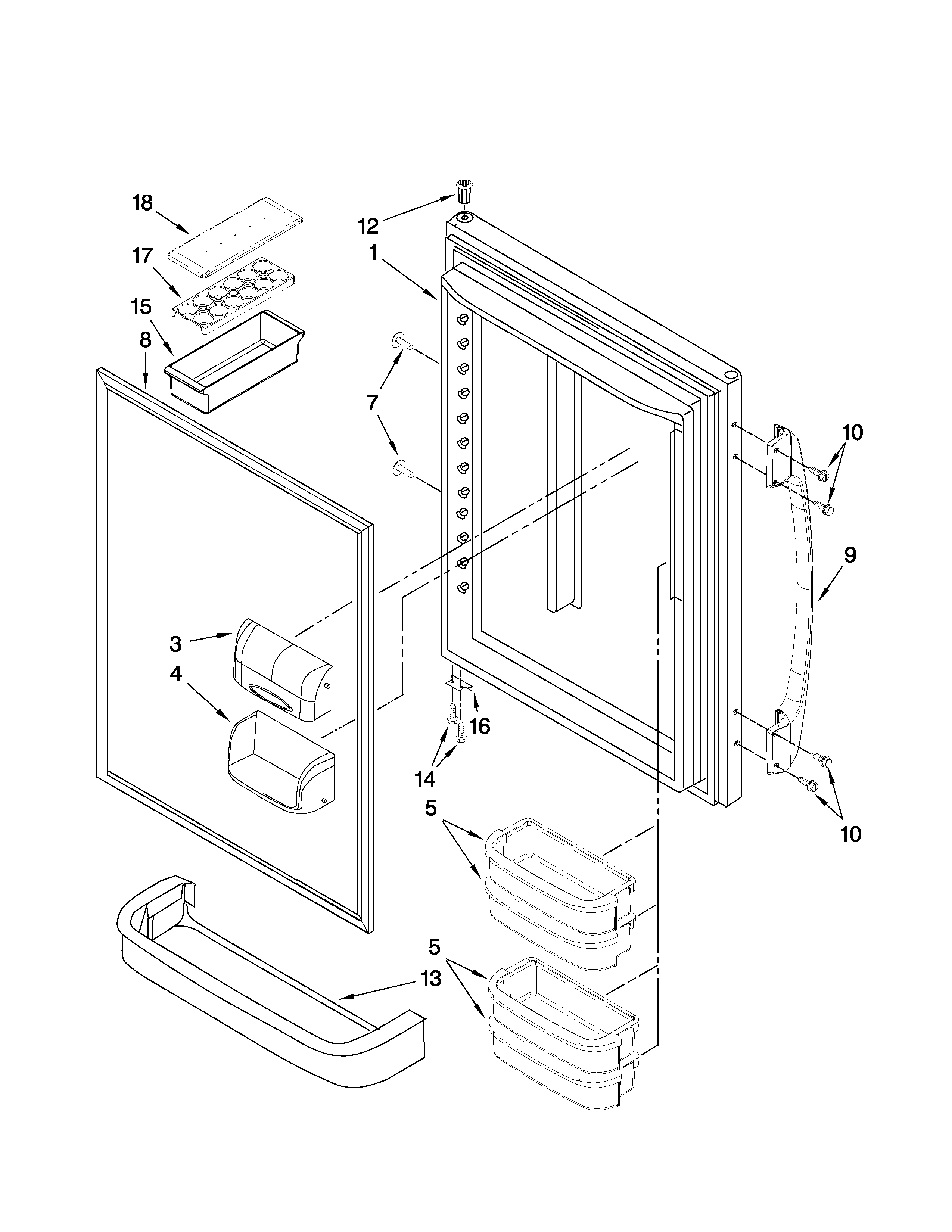 18
17
15
8
12
1
7
10
9
3
4
16
14
5
10
5
13