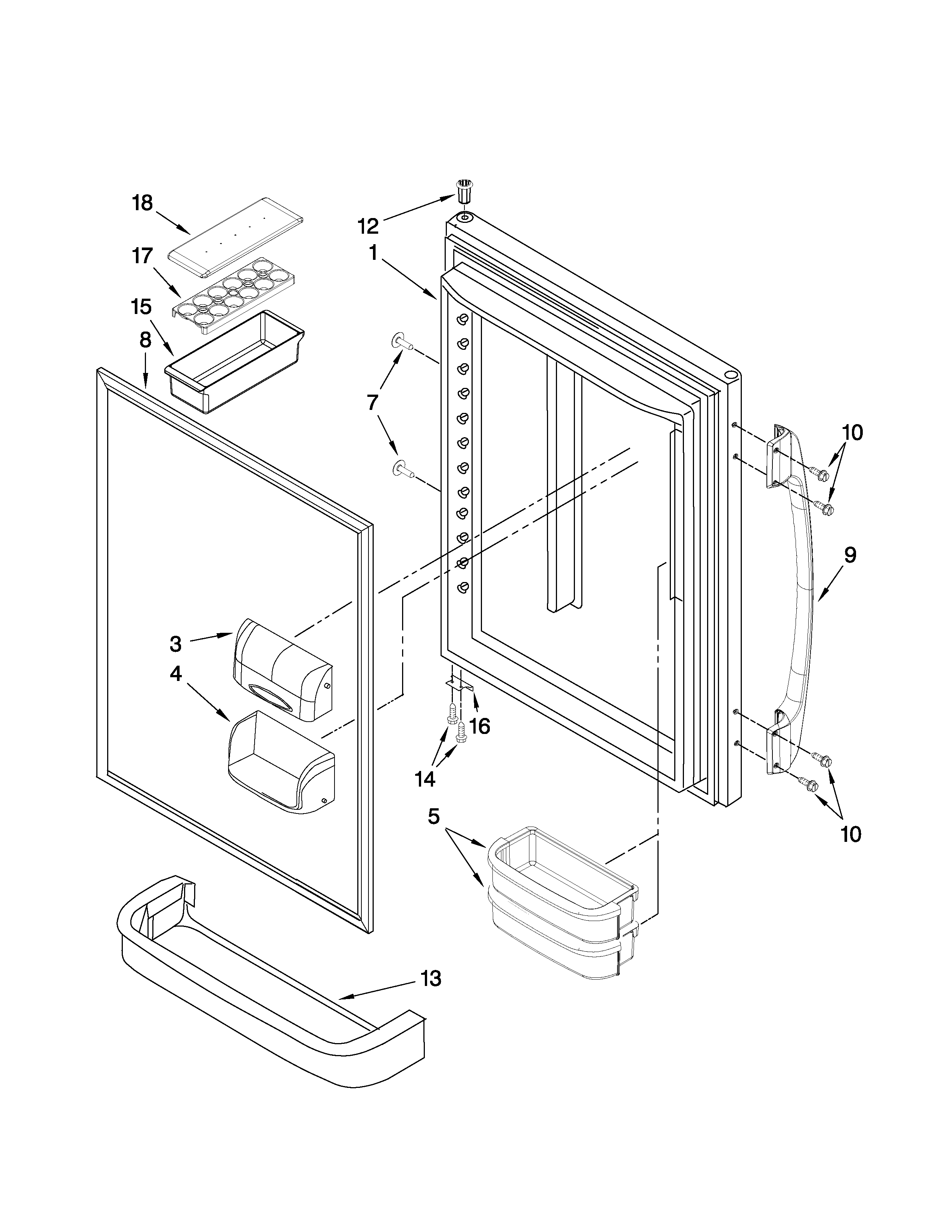 18
12
17
1
15
8
7
10
9
3
4
16
14
5
10
13