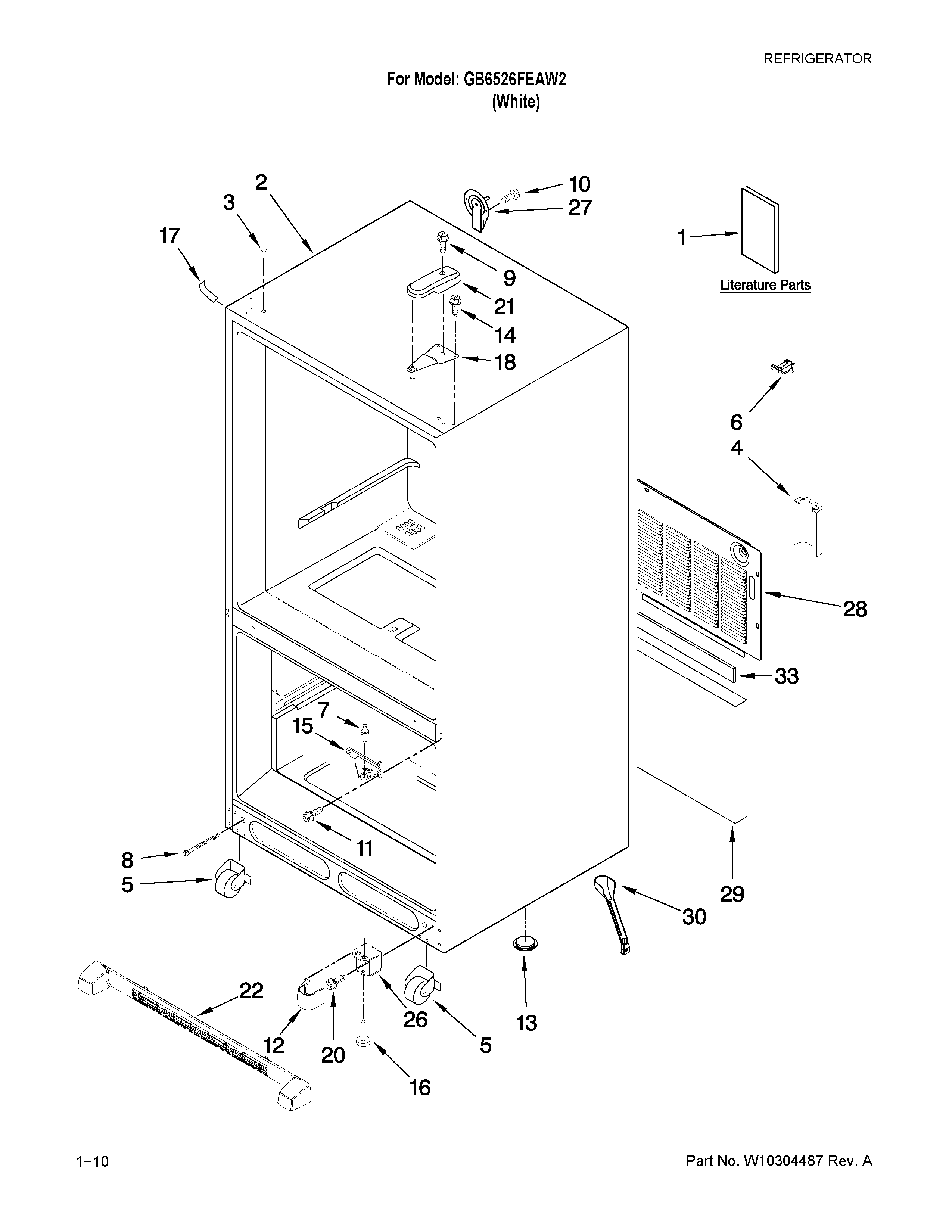 REFRIGERATOR

For Model: GB6526FEAW2
(White)

2
3
17
10
27
1
Literature Parts
9
21
14
18
6
4
28
33
7
15
11
8
5
29
30
22
12
20
26
5
13
16

1–10

Part No. W10304487 Rev. A