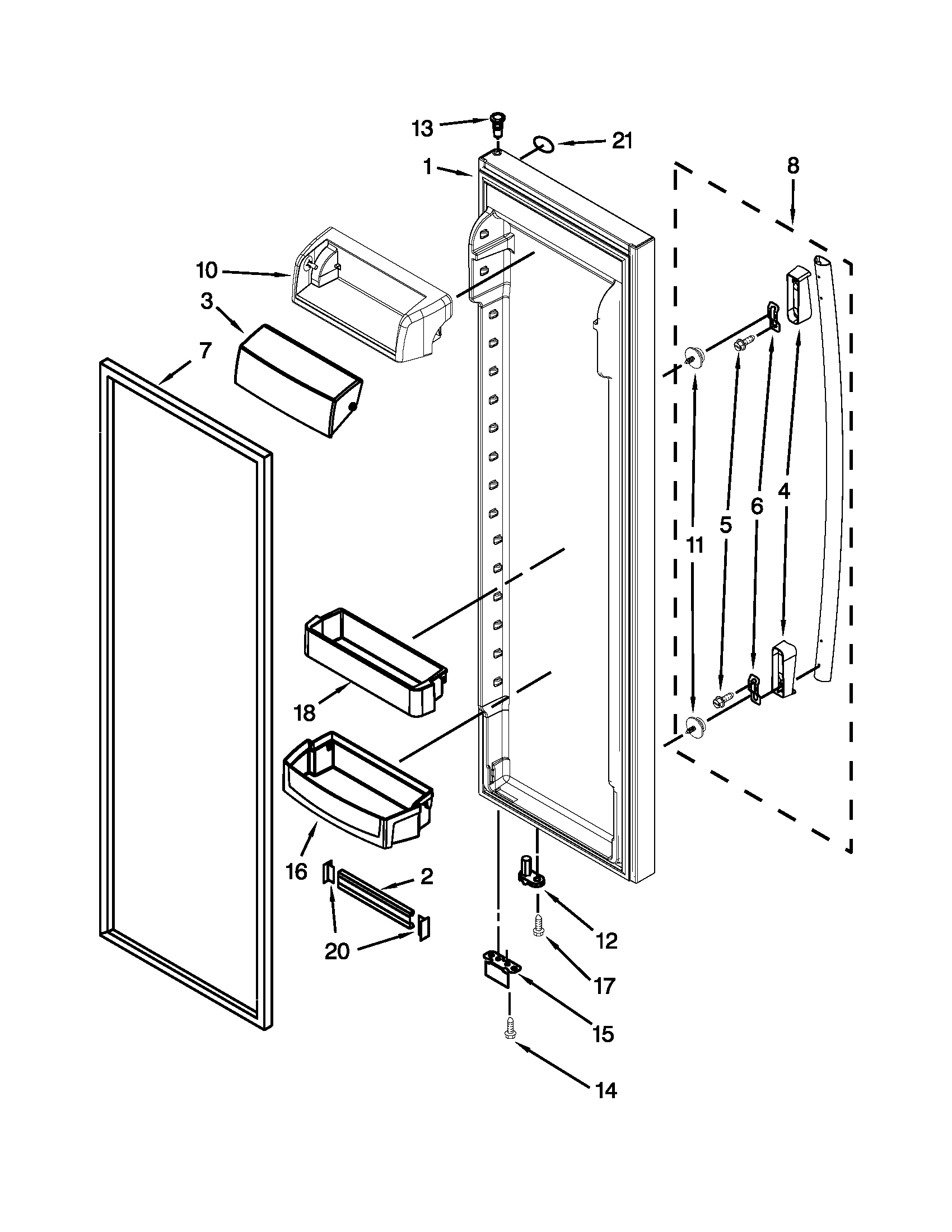 13
21
1
8
10
3
7
11
5
6
4
18
16
2
20
12
17
15
14