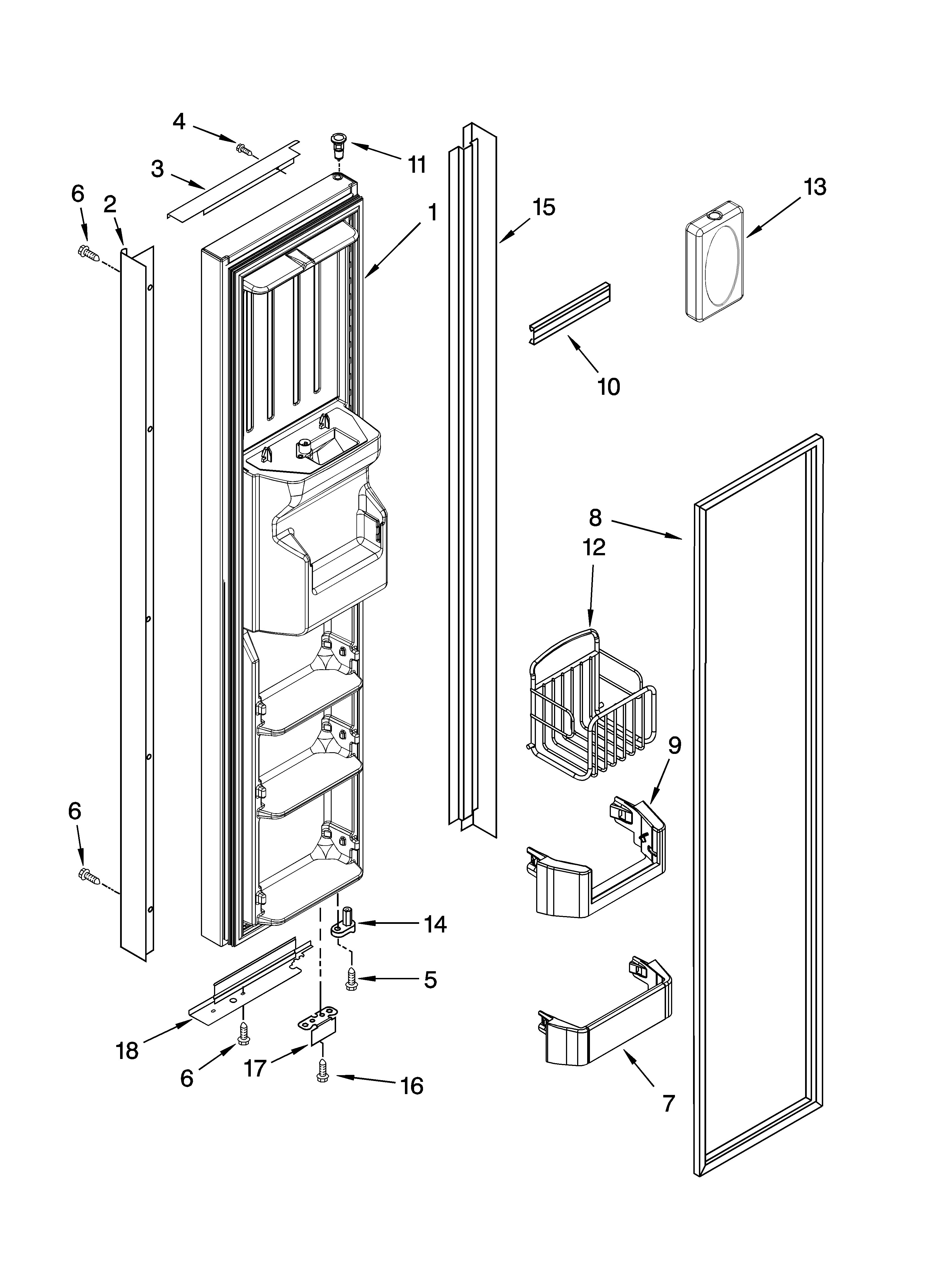 4
3
11
6
2
1
15
13
10
8
12
9
6
14
5
18
6
17
16
7