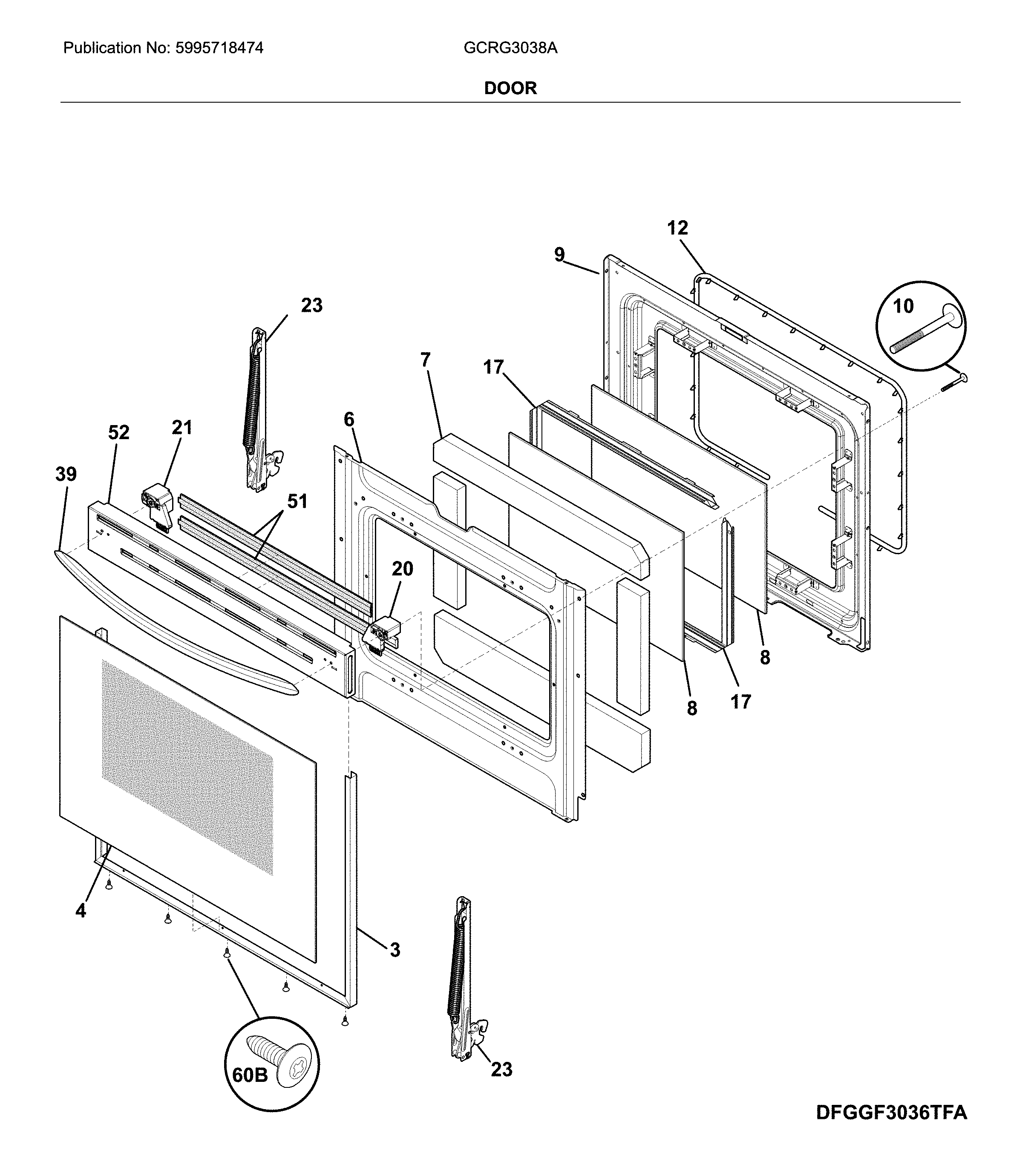 Publication No: 5995718474

GCRG3038A

DOOR

12

9

10

23

7

17

6

52

21

39

51

20

8

8

17

4

3

60B

23

DFGGF3036TFA