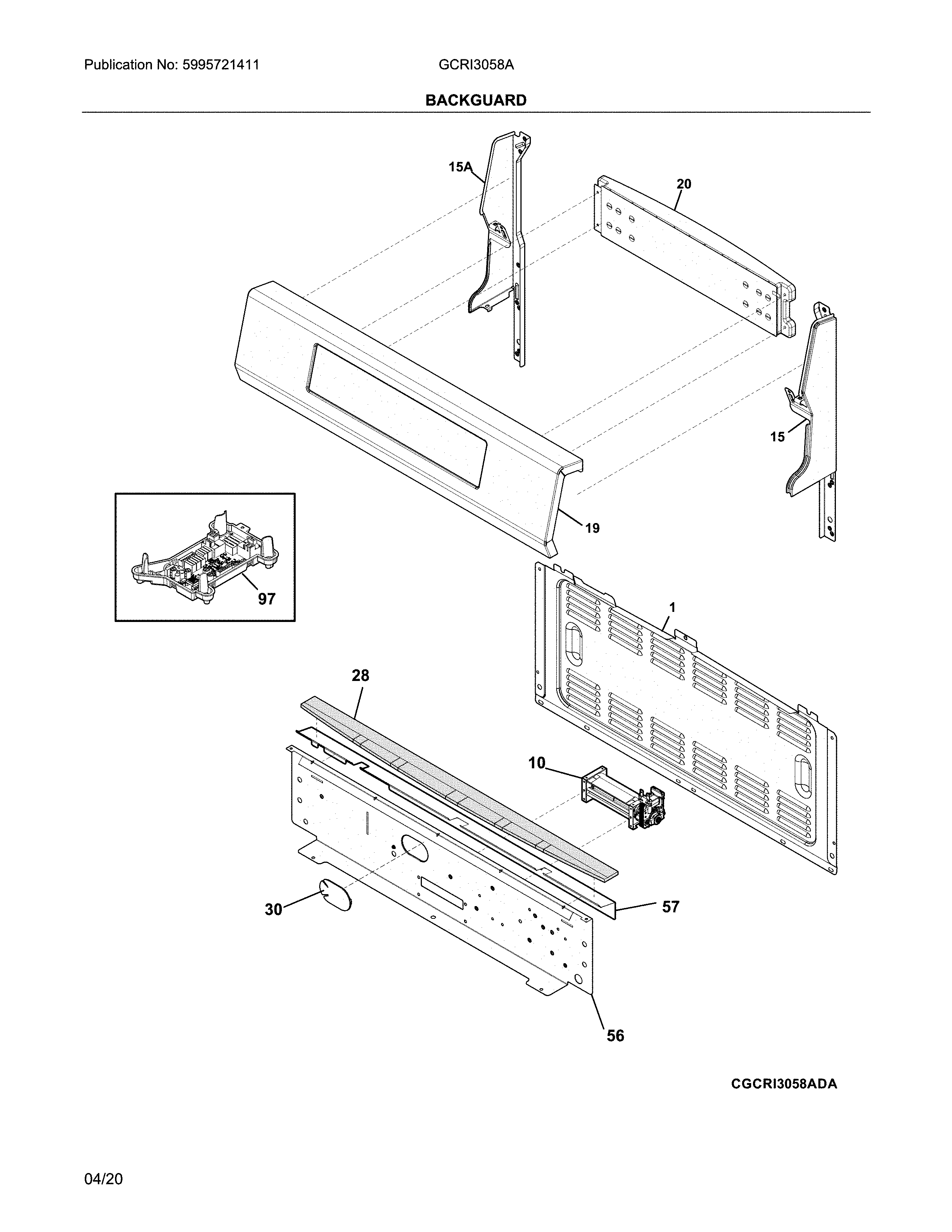 Publication No: 5995721411

GCRI3058A

BACKGUARD

15A

20

15

19

97

1

28

10

30

57

56

CGCRI3058ADA

04/20