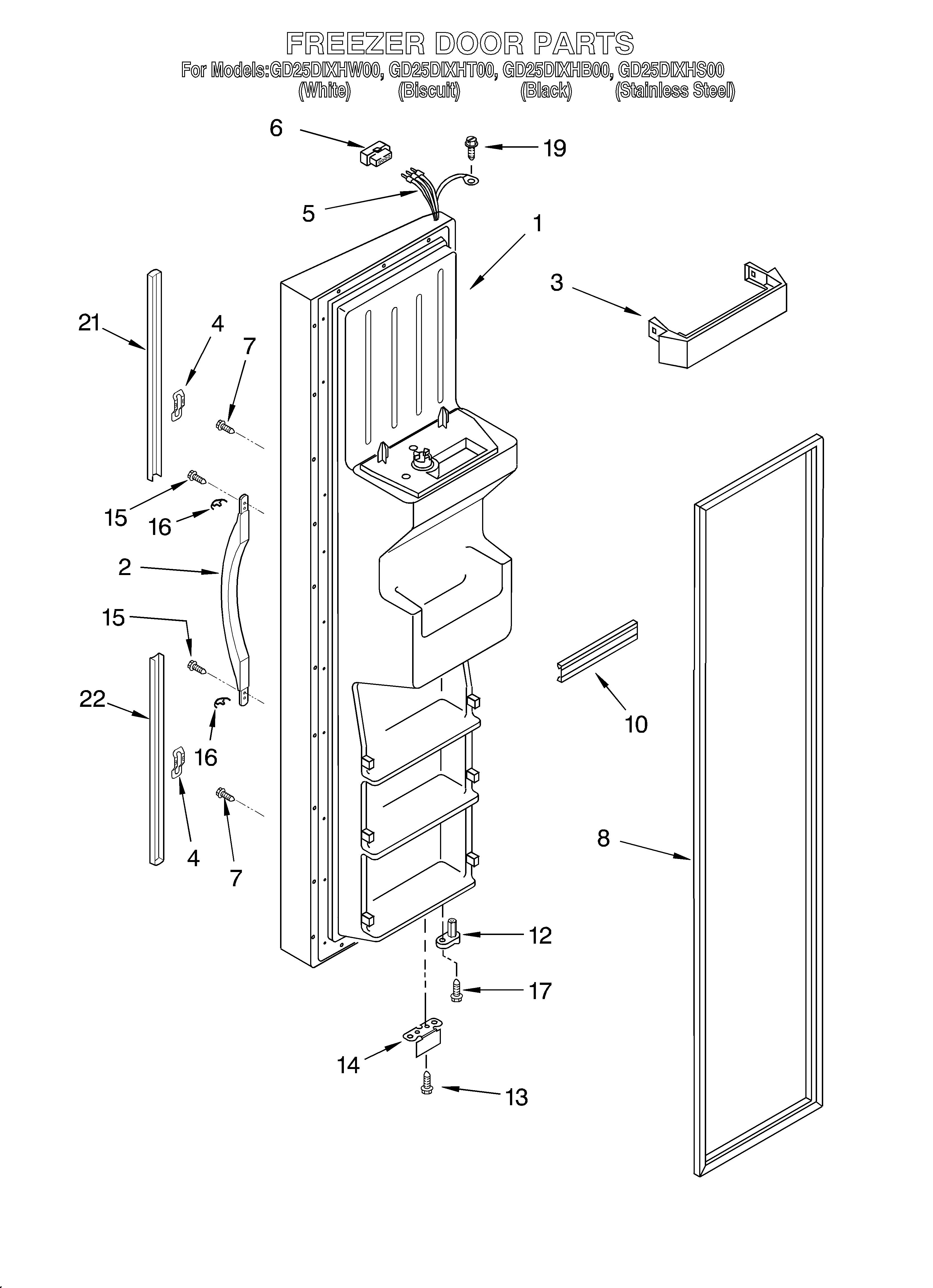 FREEZER DOOR PARTS
For Models:GD25DIXHW00, GD25DIXHT00, GD25DIXHB00, GD25DIXHS00
(White) (Biscuit) (Black) (Stainless Steel)

6
19
5
1
3
21
4
7
15
16
2
15
22
16
4
7
10
8
12
17
14
13