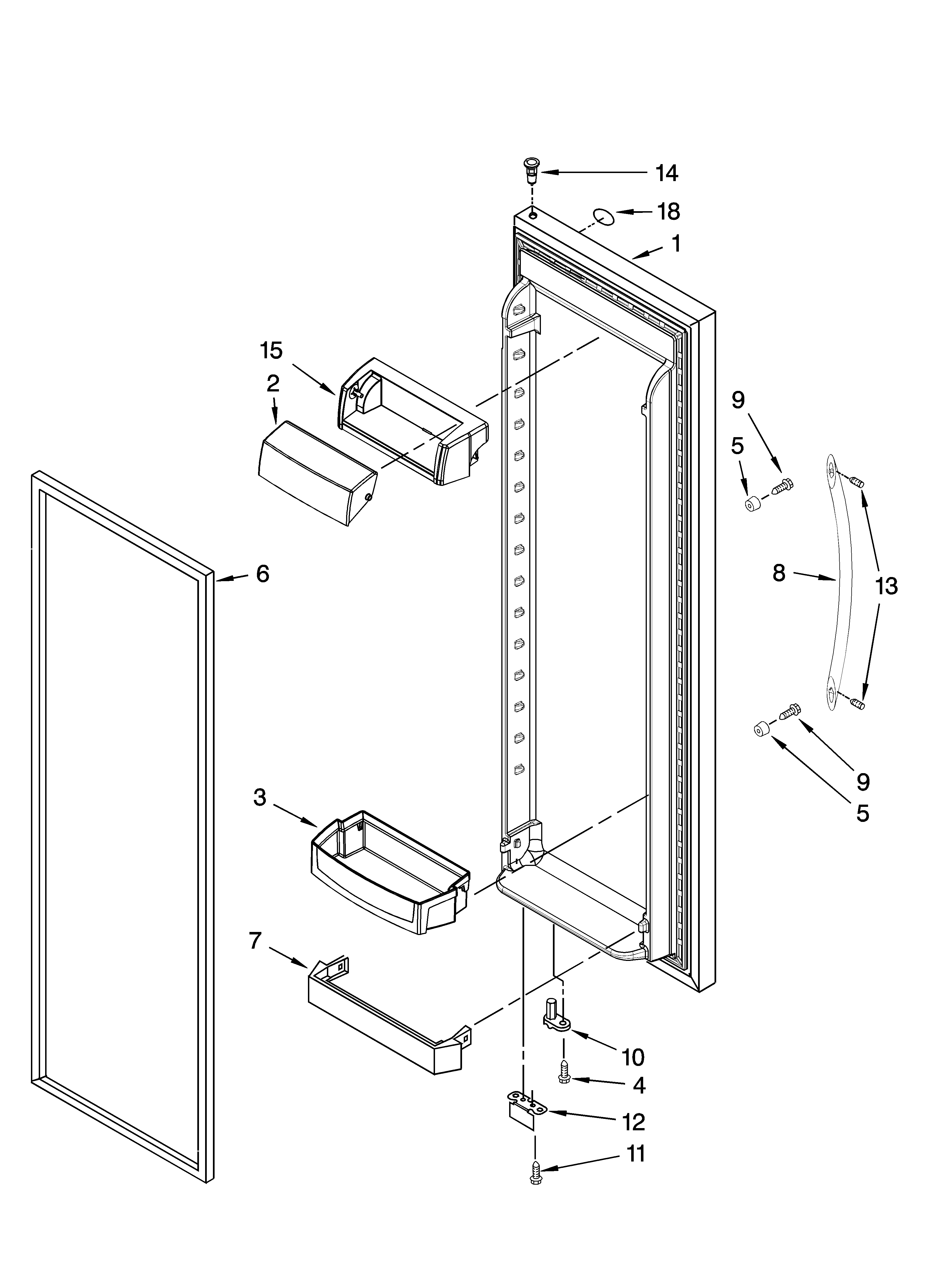 14
18
1
15
2
9
5
6
8
13
9
5
3
7
10
4
12
11