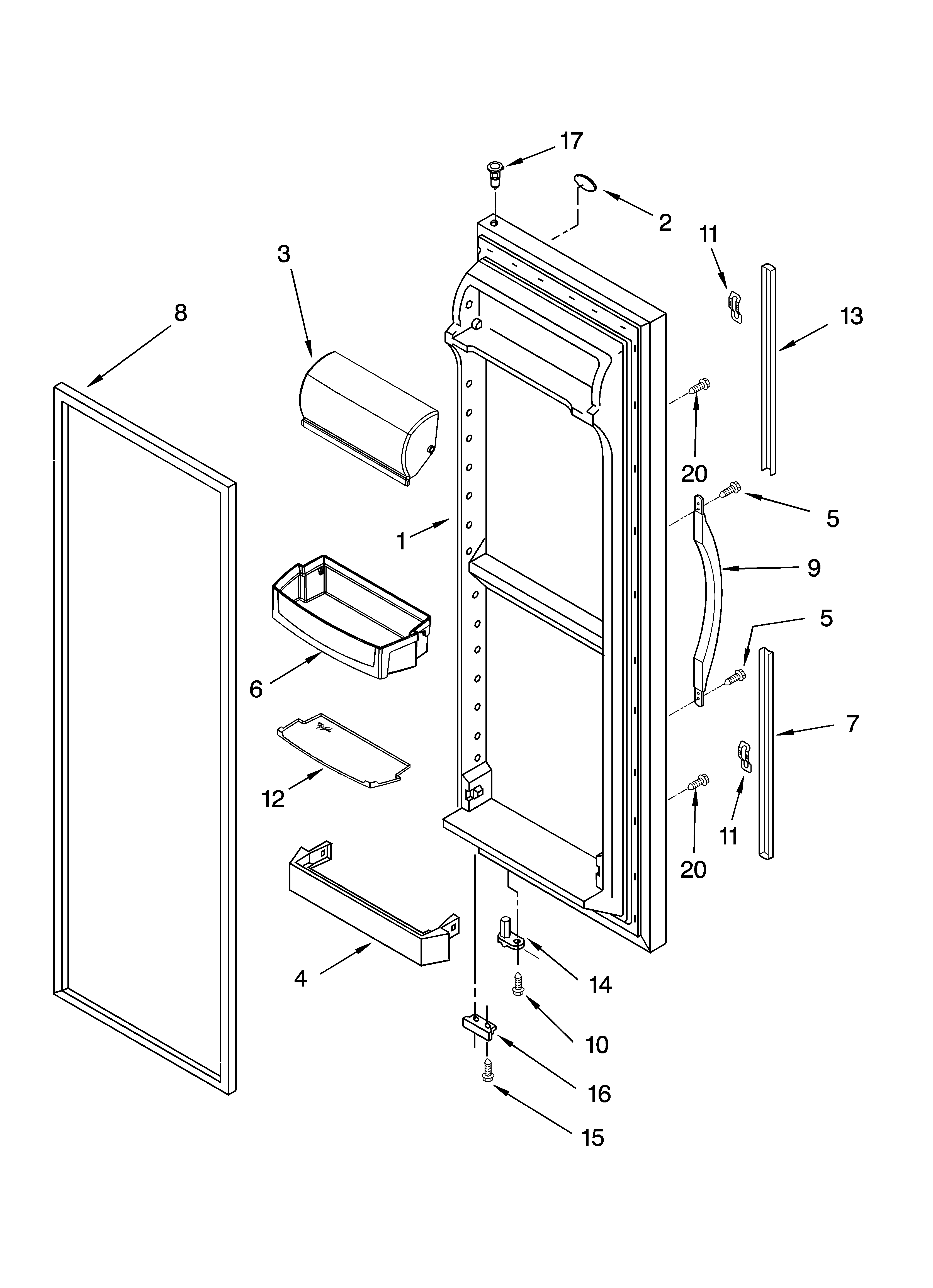 17
2
11
3
13
8
20
5
1
9
5
6
7
12
11
20
4
14
10
16
15