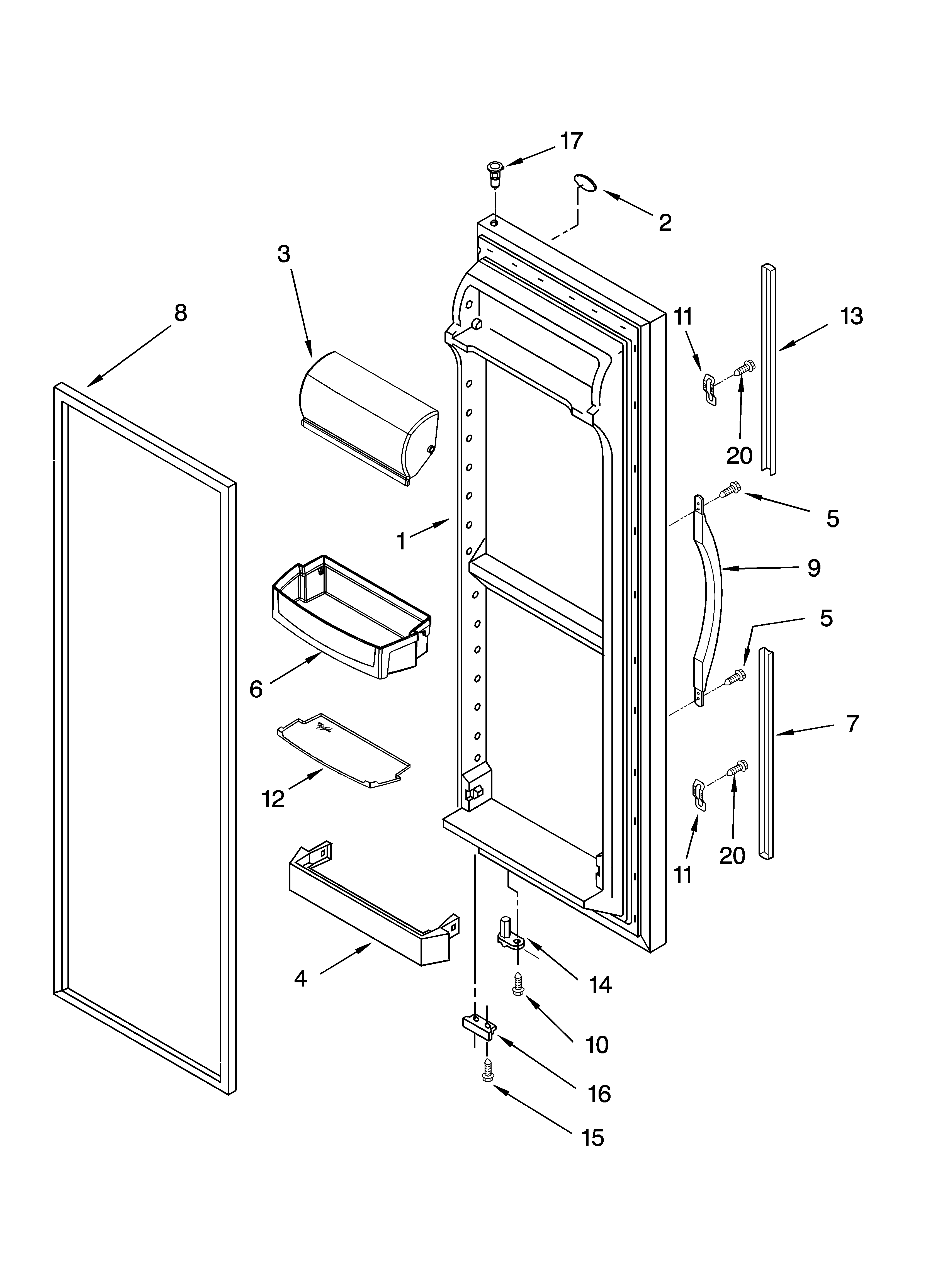 17
2
3
8
11
13
20
5
1
9
5
6
7
12
20
11
4
14
10
16
15