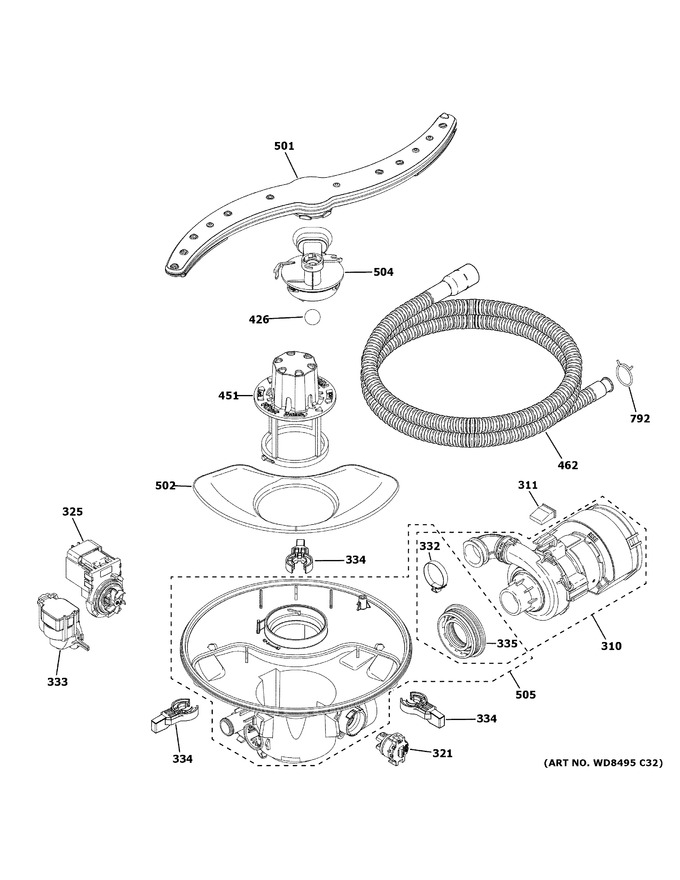 501
504
426
451
792
462
502
311
325
332
334
335
310
333
505
334
334
321
(ART NO. WD8495 C32)