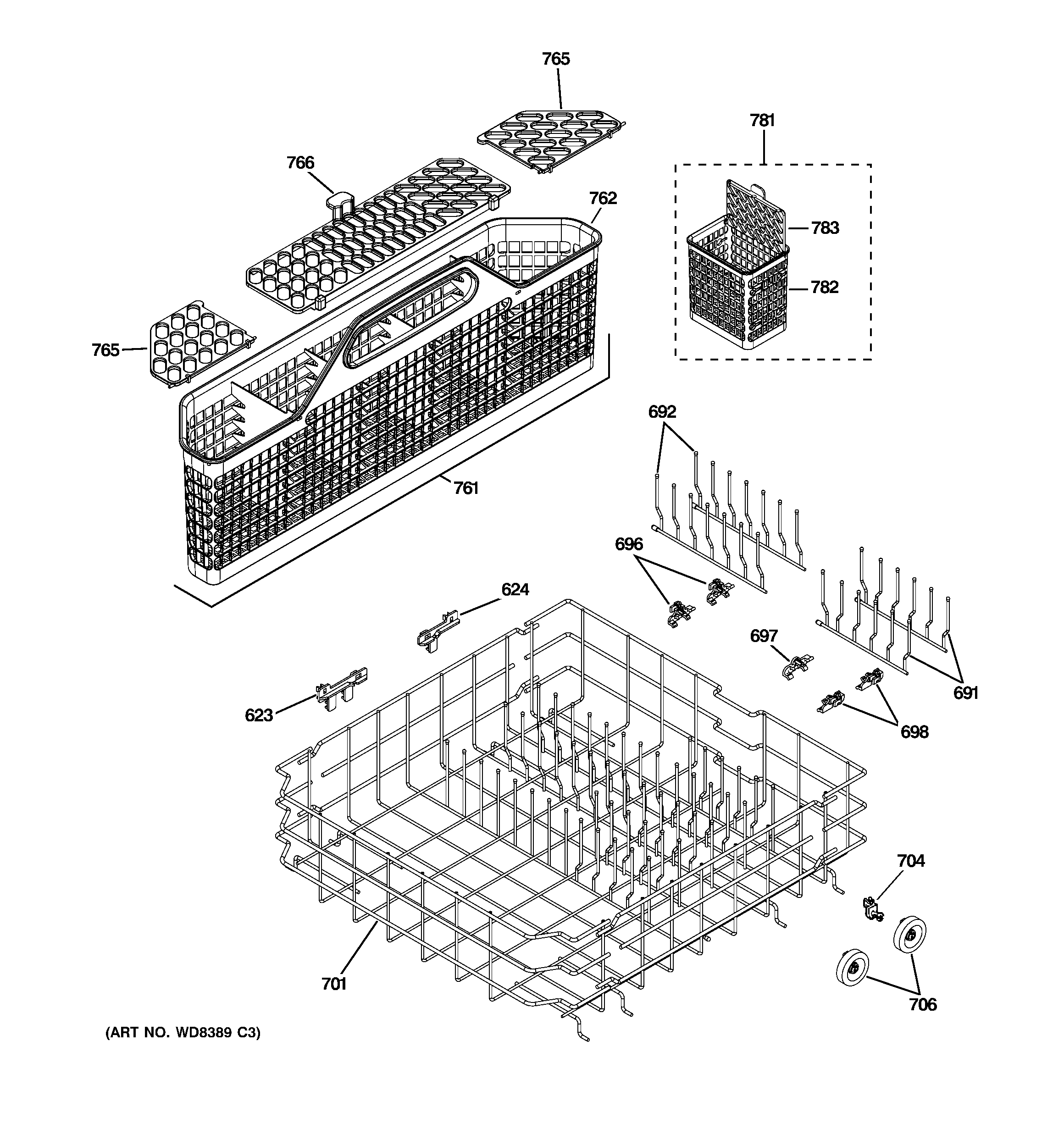 765

781

766

762

783

782

765

692

761

696

624

697

691

623

698

704

701

706

(ART NO. WD8389 C3)