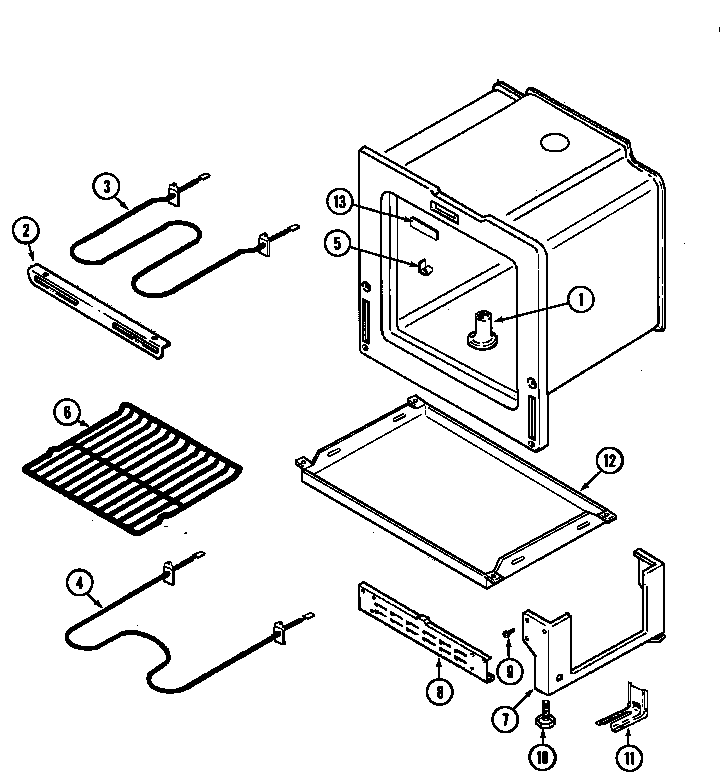 3
2
13
5
1
6
12
4
8
9
7
10
11