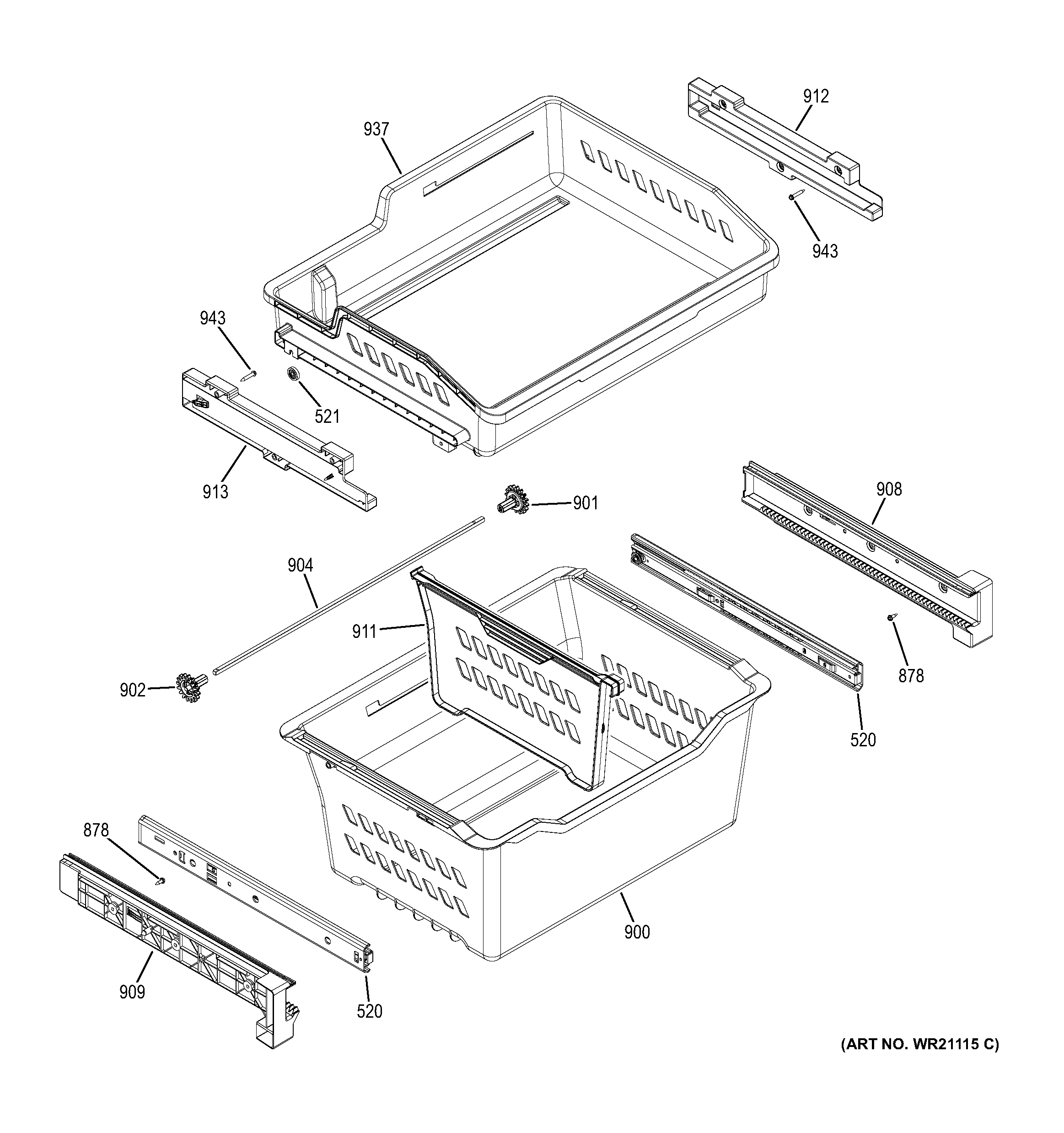 912
937
943
943
521
913
901
908
904
911
878
902
520
878
900
909
520
(ART NO. WR21115 C)