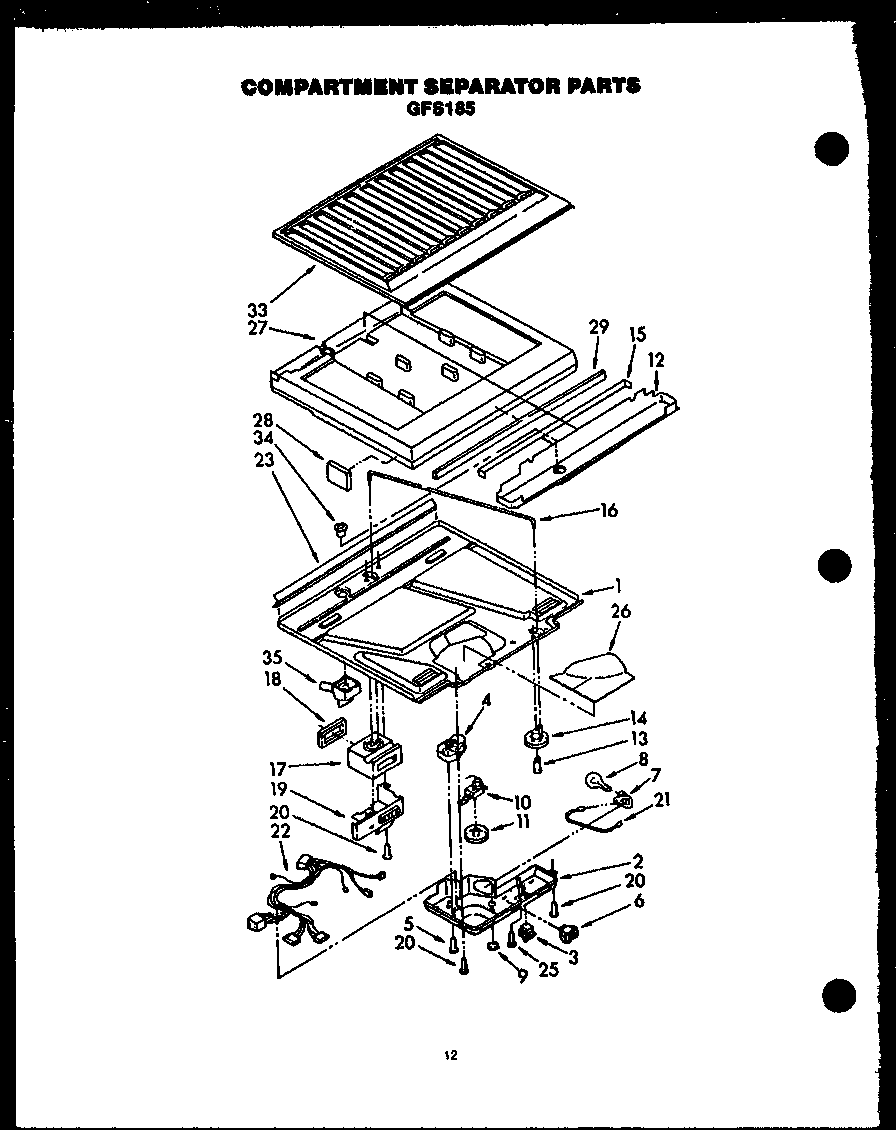 COMPARTMENT SEPARATOR PARTS
GFS185

33
27
29
15
12
28
34
23
16
1
26
35
18
4
14
13
8
7
17
19
10
11
21
20
22
2
20
6
5
20
9
25
3

12