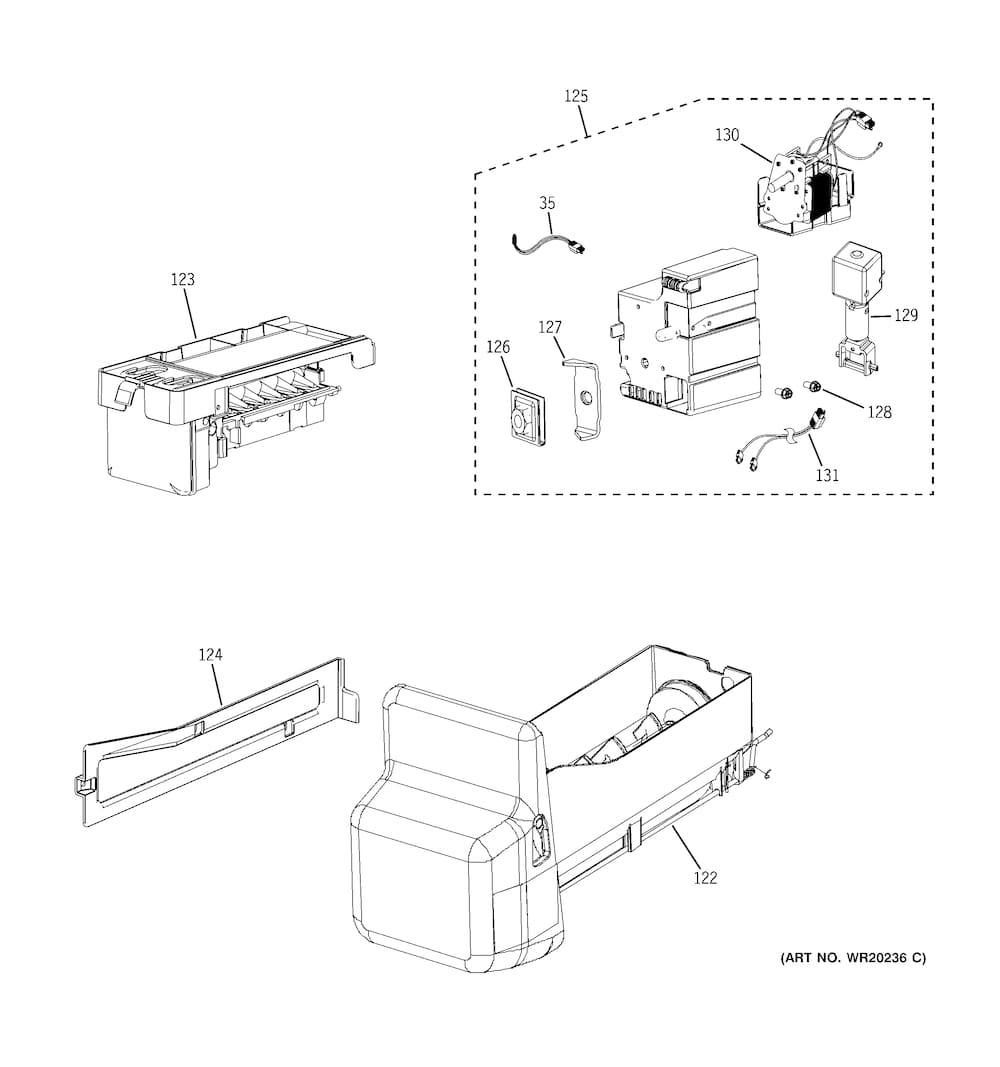 125

130

35

123

129

127

126

128

131

124

122

(ART NO. WR20236 C)