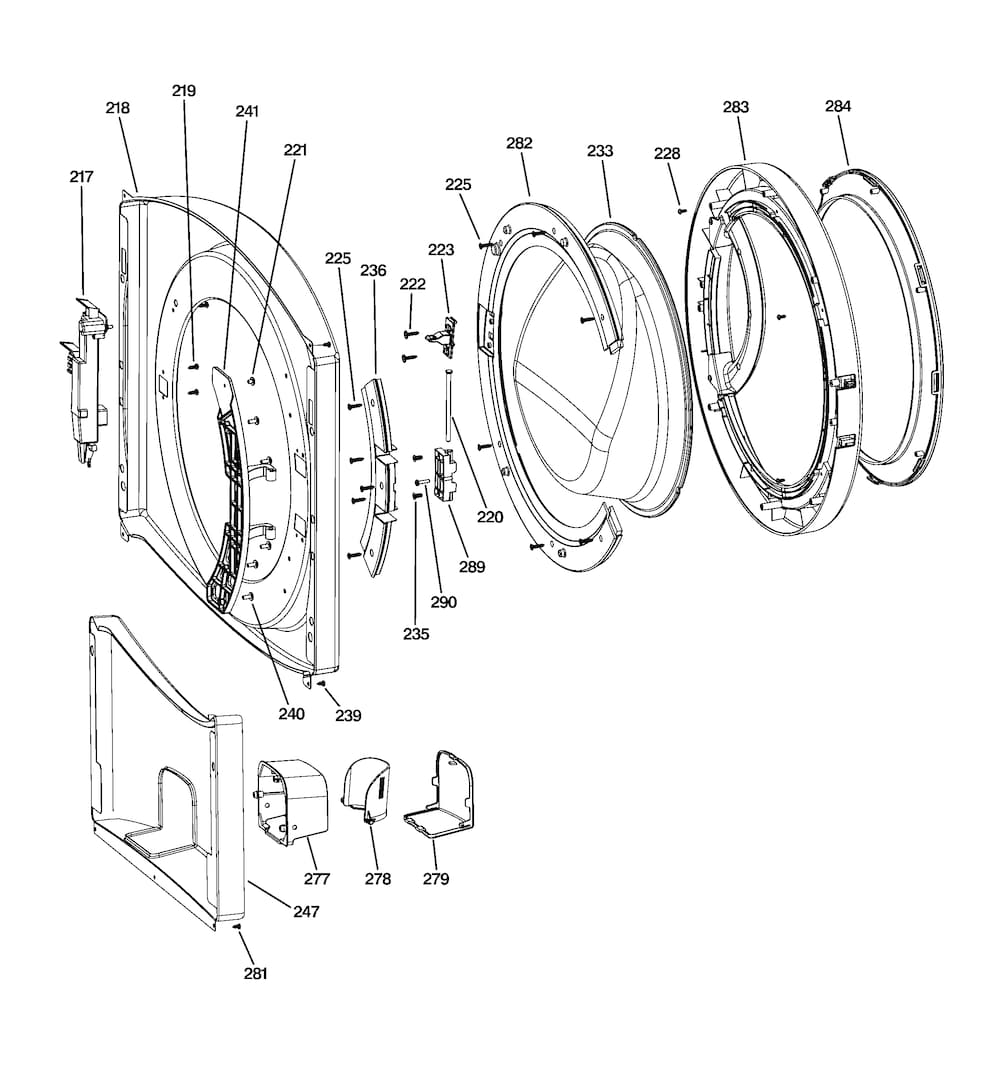 219
218
241
221
217
225
236
222
223
225
282
233
228
283
284
220
289
290
235
240
239
277
278
279
247
281