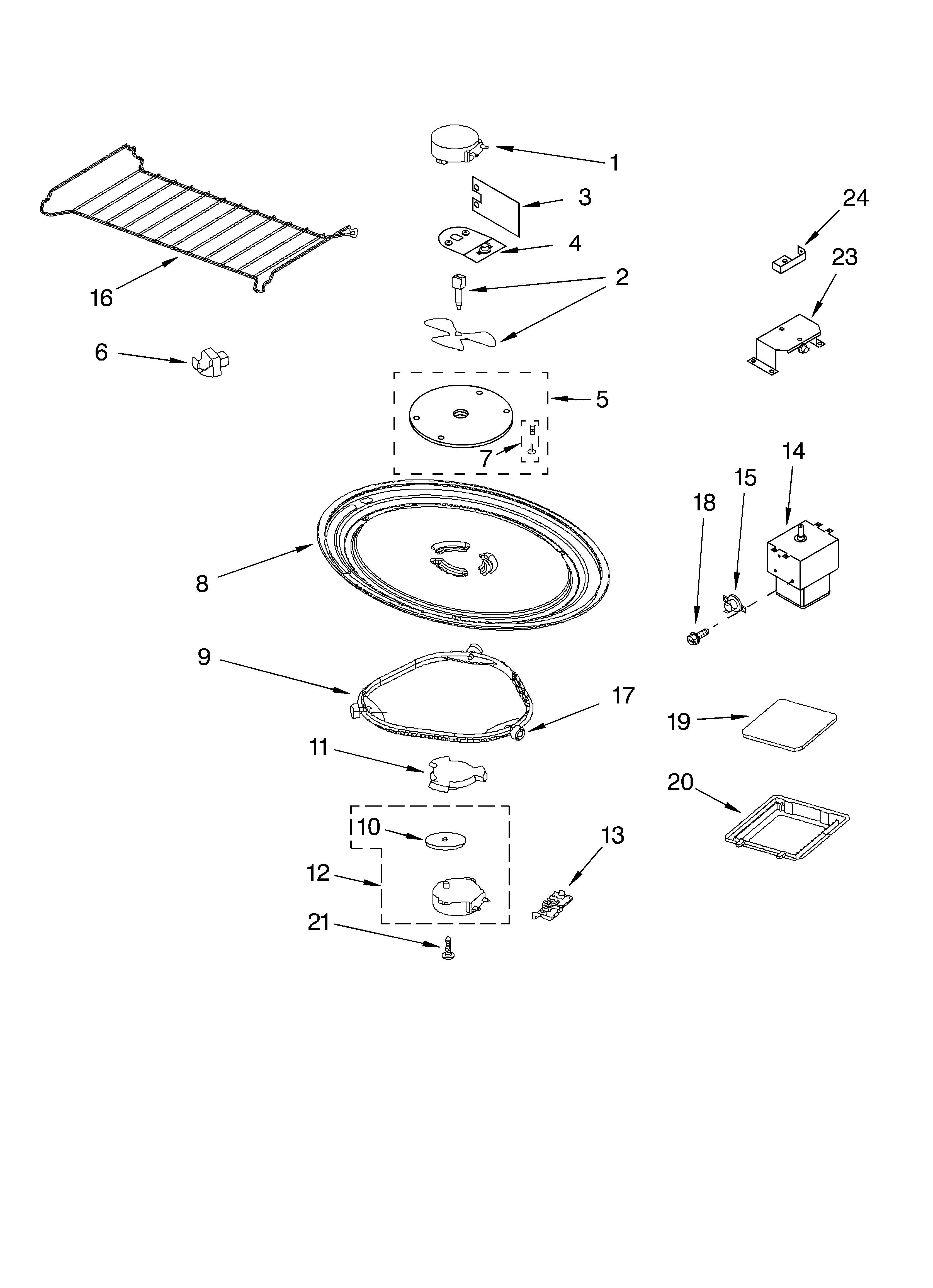 1
3
24
4
23
2
16
6
5
7
14
15
18
8
9
17
19
11
20
10
13
12
21