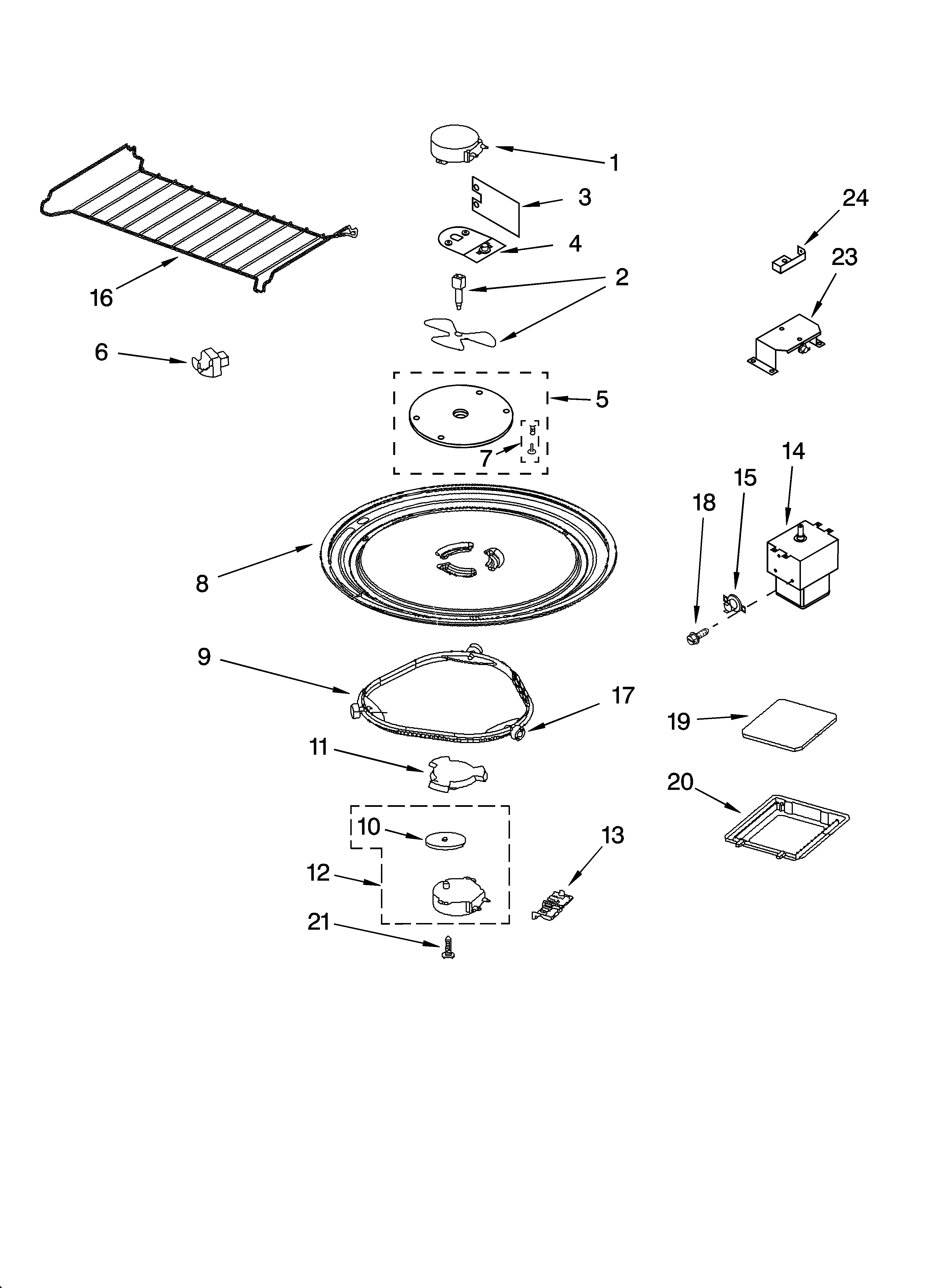 1
3
24
4
23
2
16
6
5
7
14
15
18
8
9
17
19
11
20
10
13
12
21