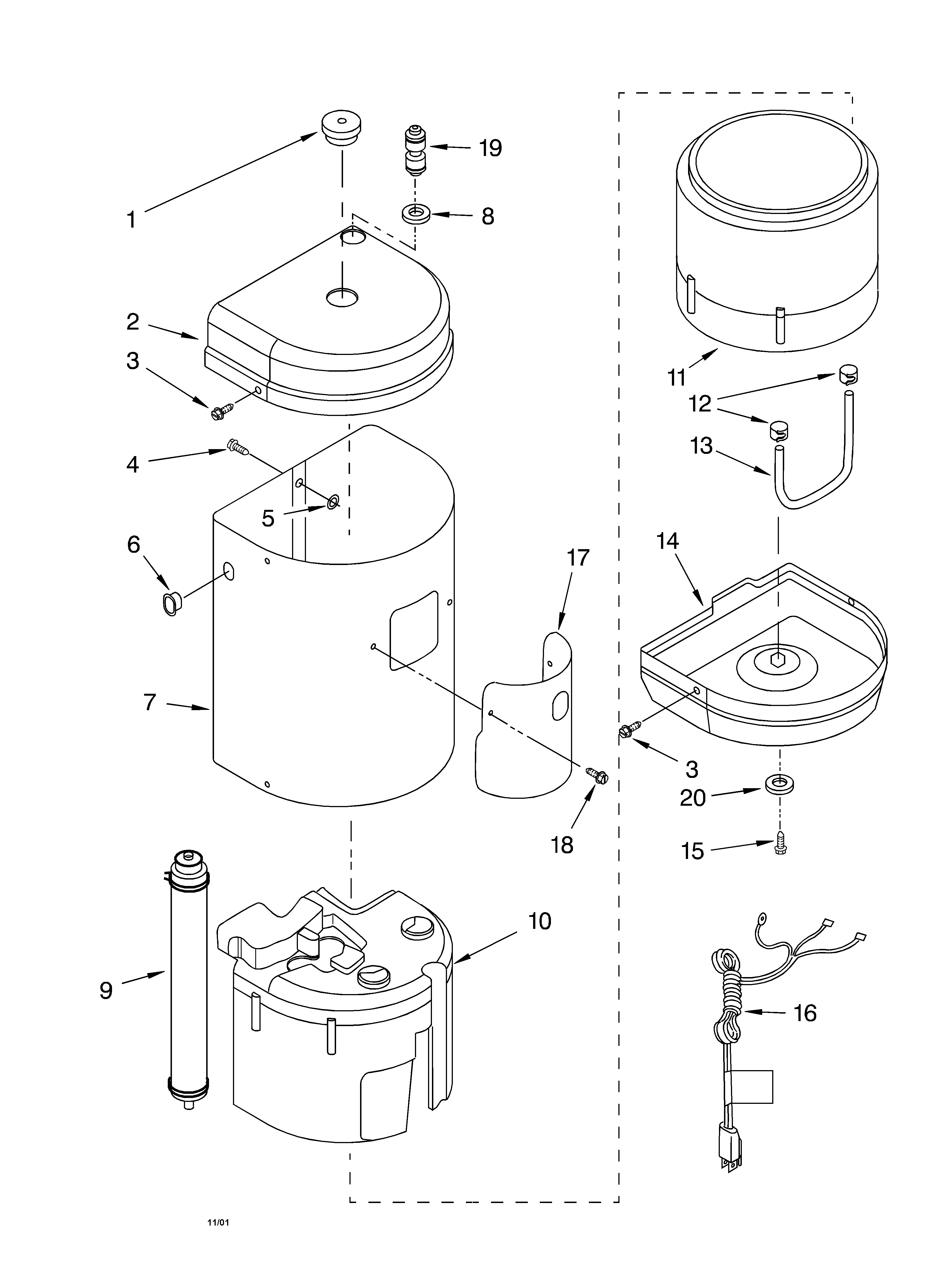 1
19
8
2
3
4
5
6
7
17
18
9
10
11
12
13
14
3
20
15
16
11/01