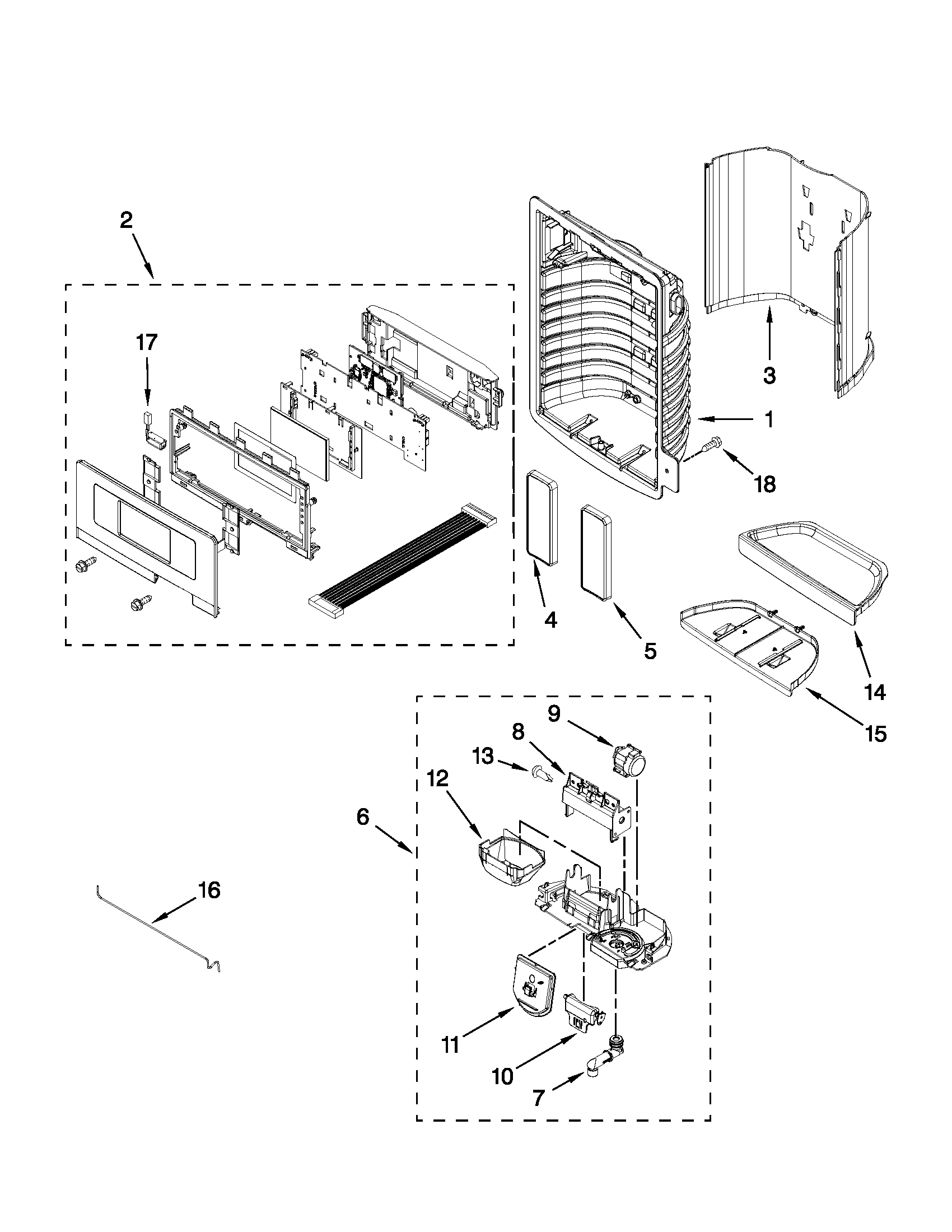 2
17
3
1
18
4
5
14
15
9
8
13
12
6
16
11
10
7