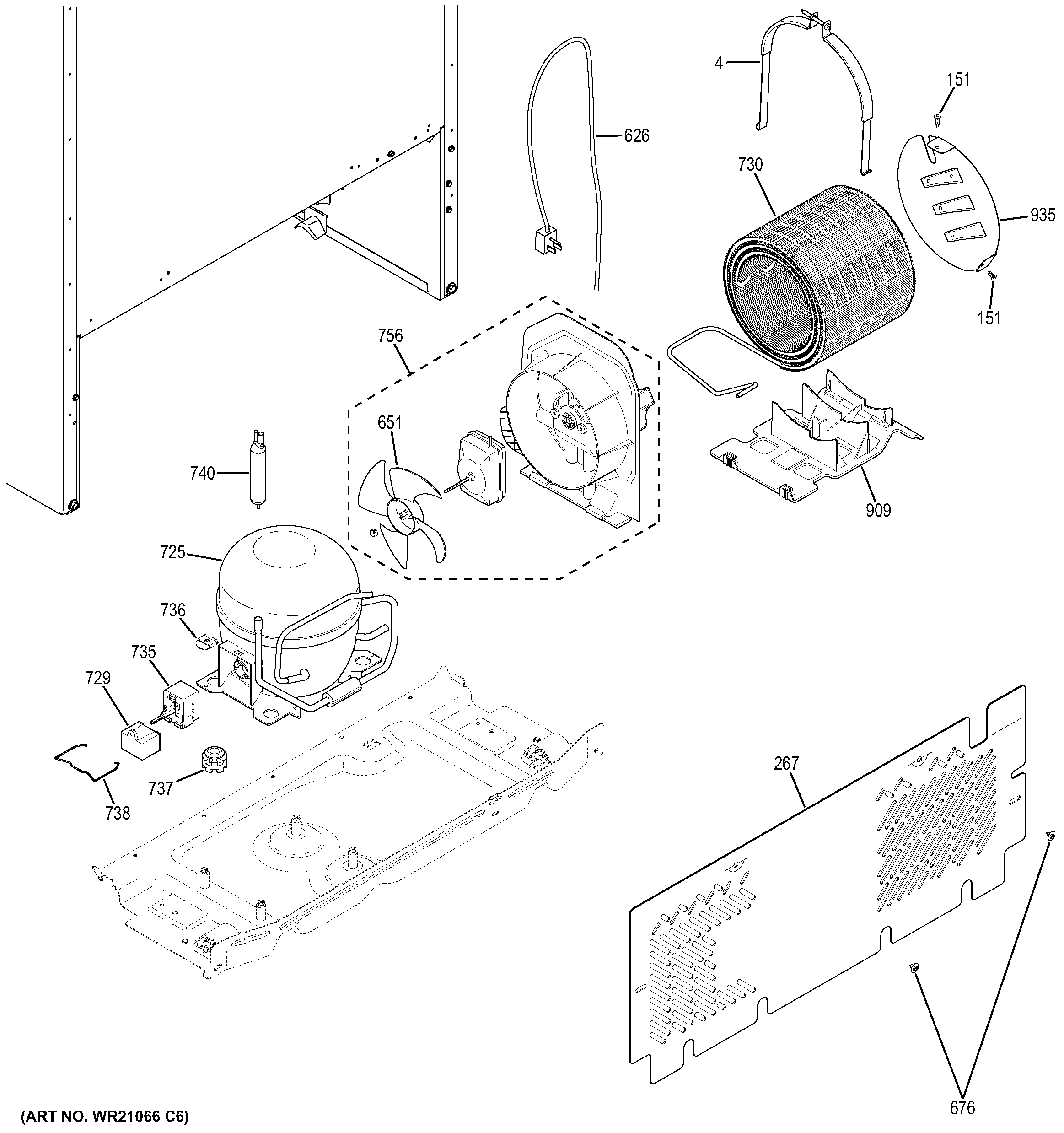 4
151
626
730
935
151
756
651
740
909
725
736
735
729
737
738
267
676
(ART NO. WR21066 C6)