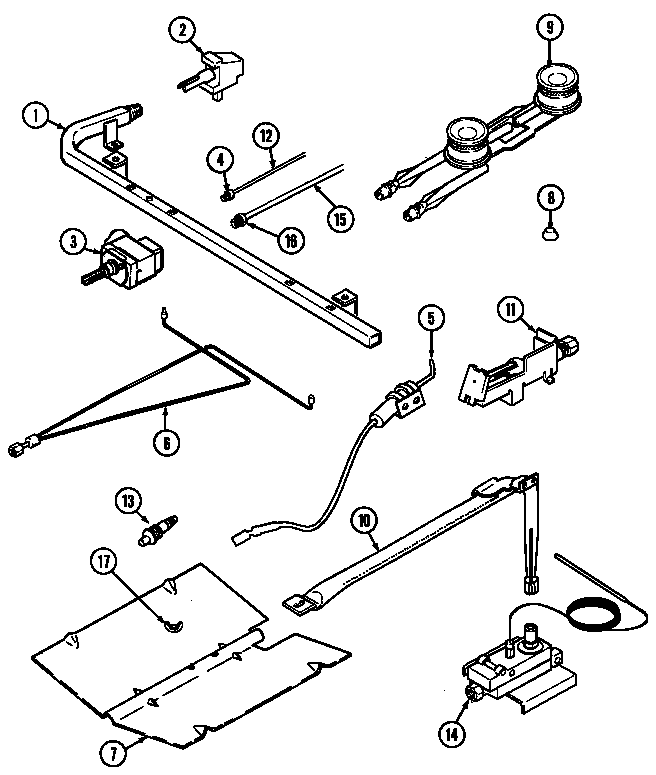 2
9
1
12
4
15
16
8
3
5
11
6
13
10
17
7
14