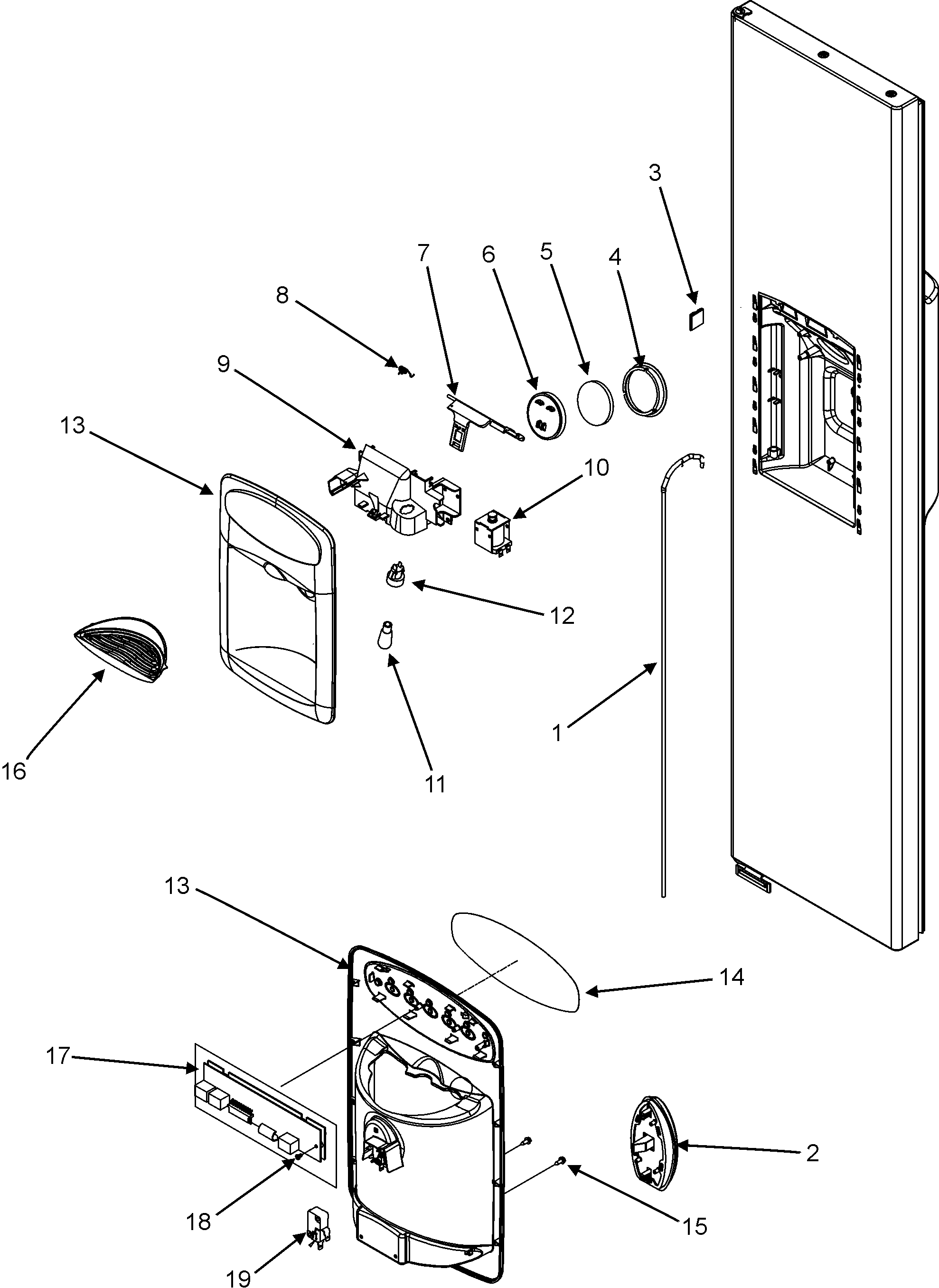 3
7
6
5
4
8
9
13
10
12
16
11
1
13
14
17
2
18
15
19