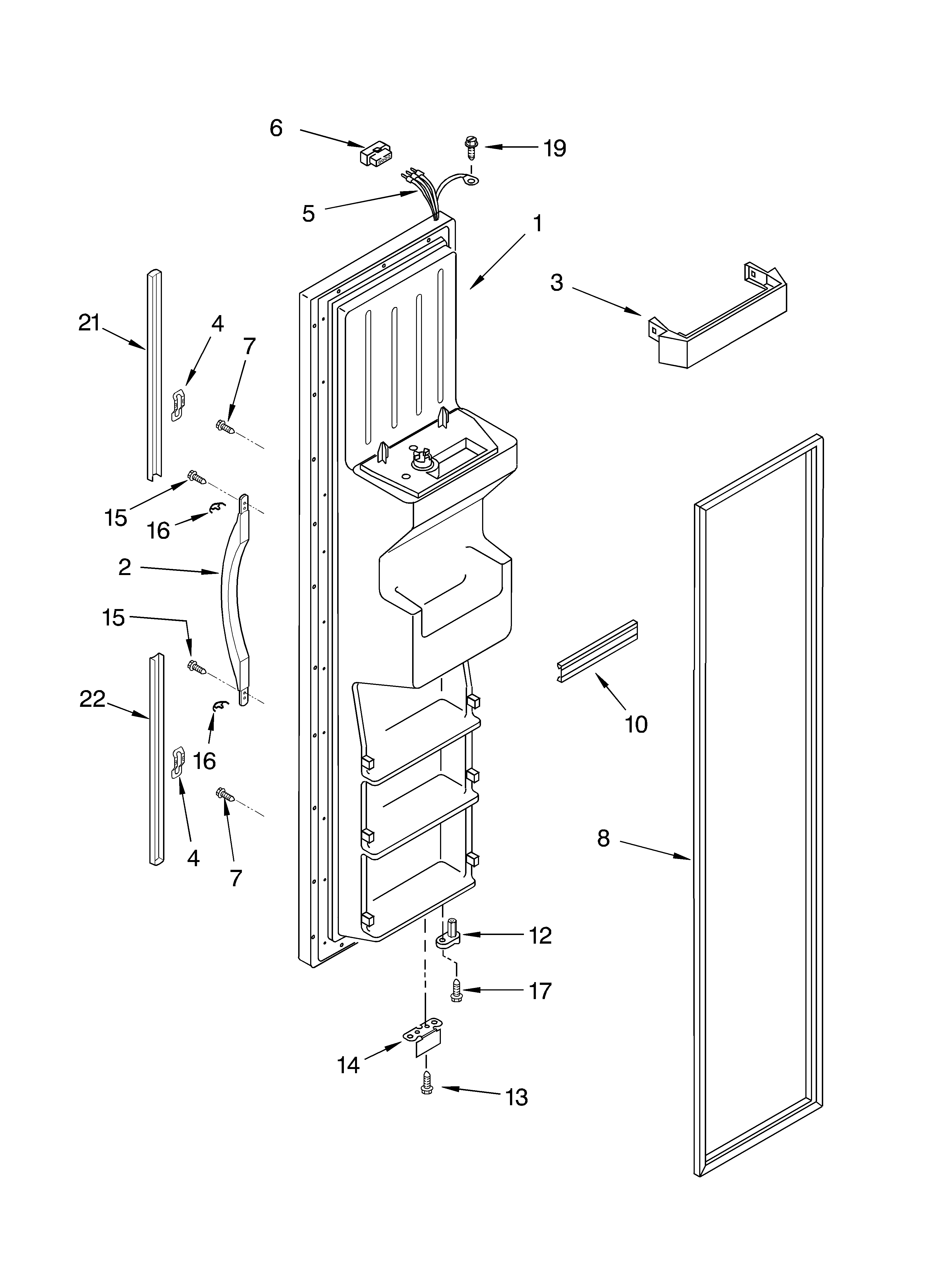 6
19
5
1
3
21
4
7
15
16
2
15
22
16
4
7
10
8
12
17
14
13