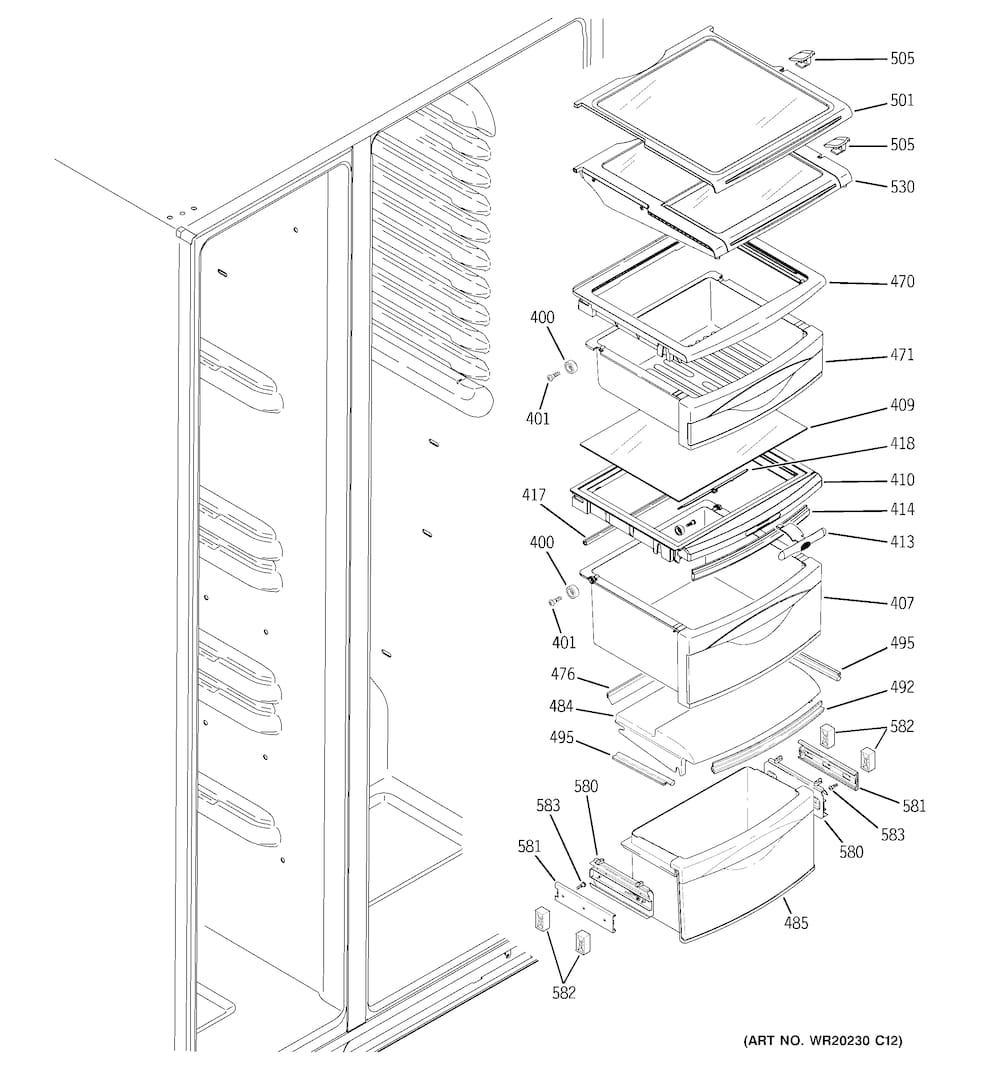 505
501
505
530
470
400
471
401
409
418
410
417
414
413
400
407
401
495
476
492
484
582
495
581
580
583
583
580
581
485
582
(ART NO. WR20230 C12)