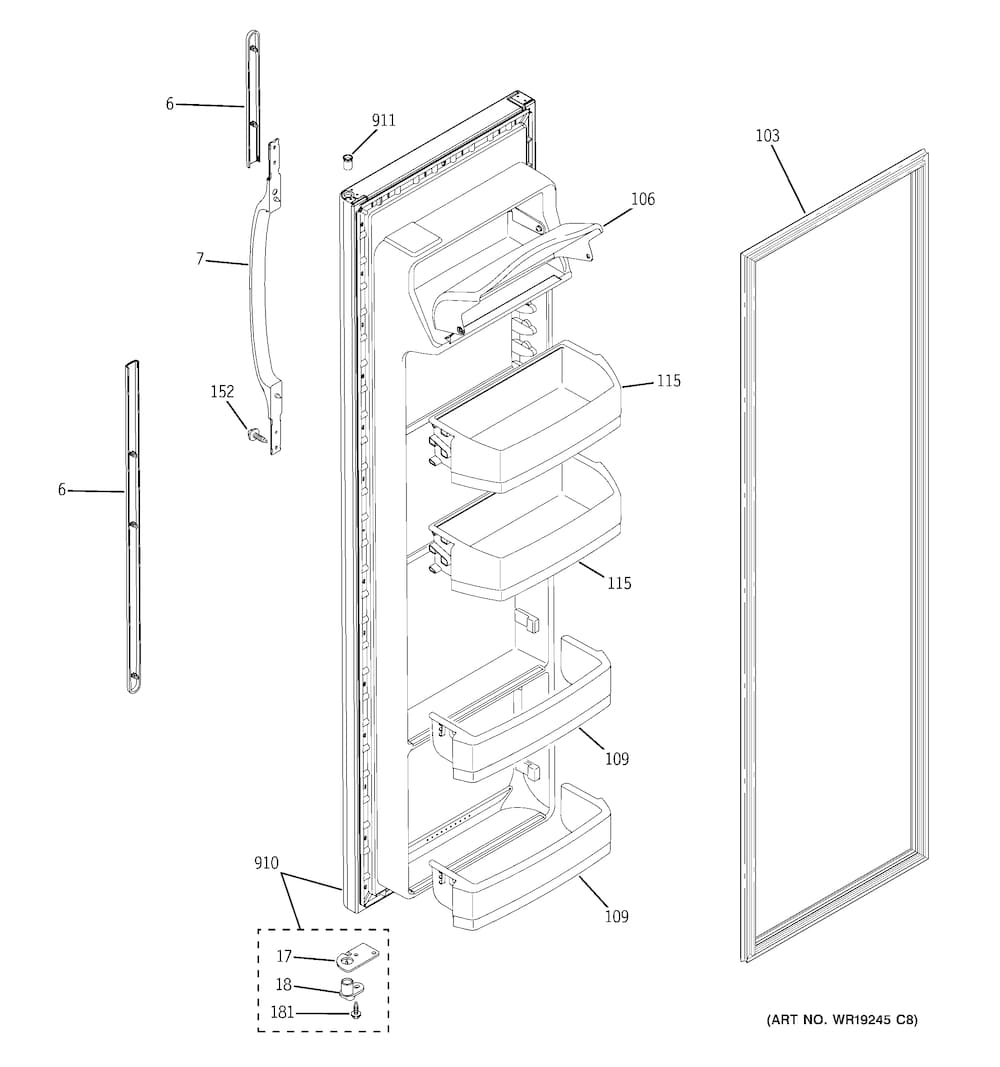 6
911
103
106
7
115
152
6
115
109
910
109
17
18
181
(ART NO. WR19245 C8)