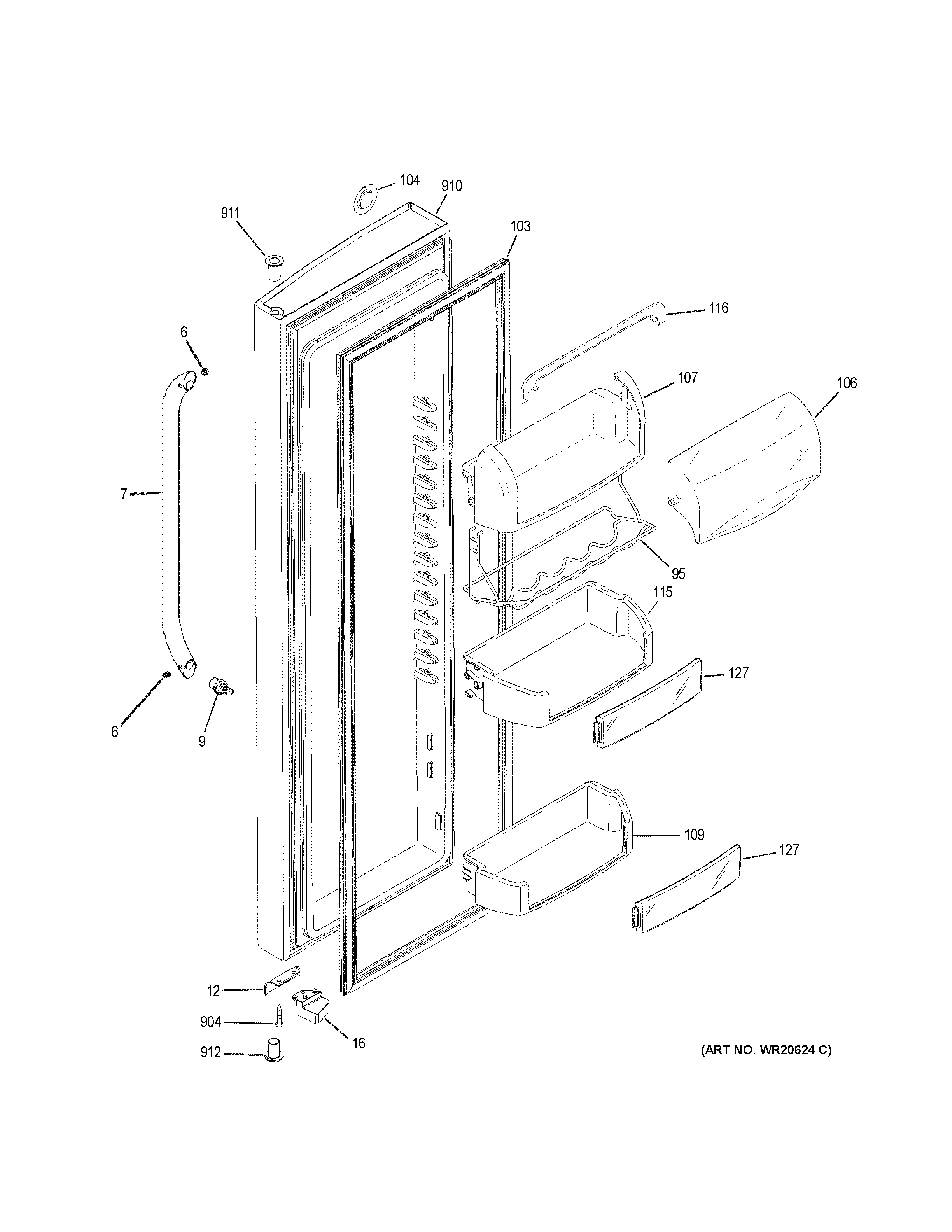 104
910
911
103
116
6
107
106
7
95
115
127
6
9
109
127
12
904
16
912
(ART NO. WR20624 C)