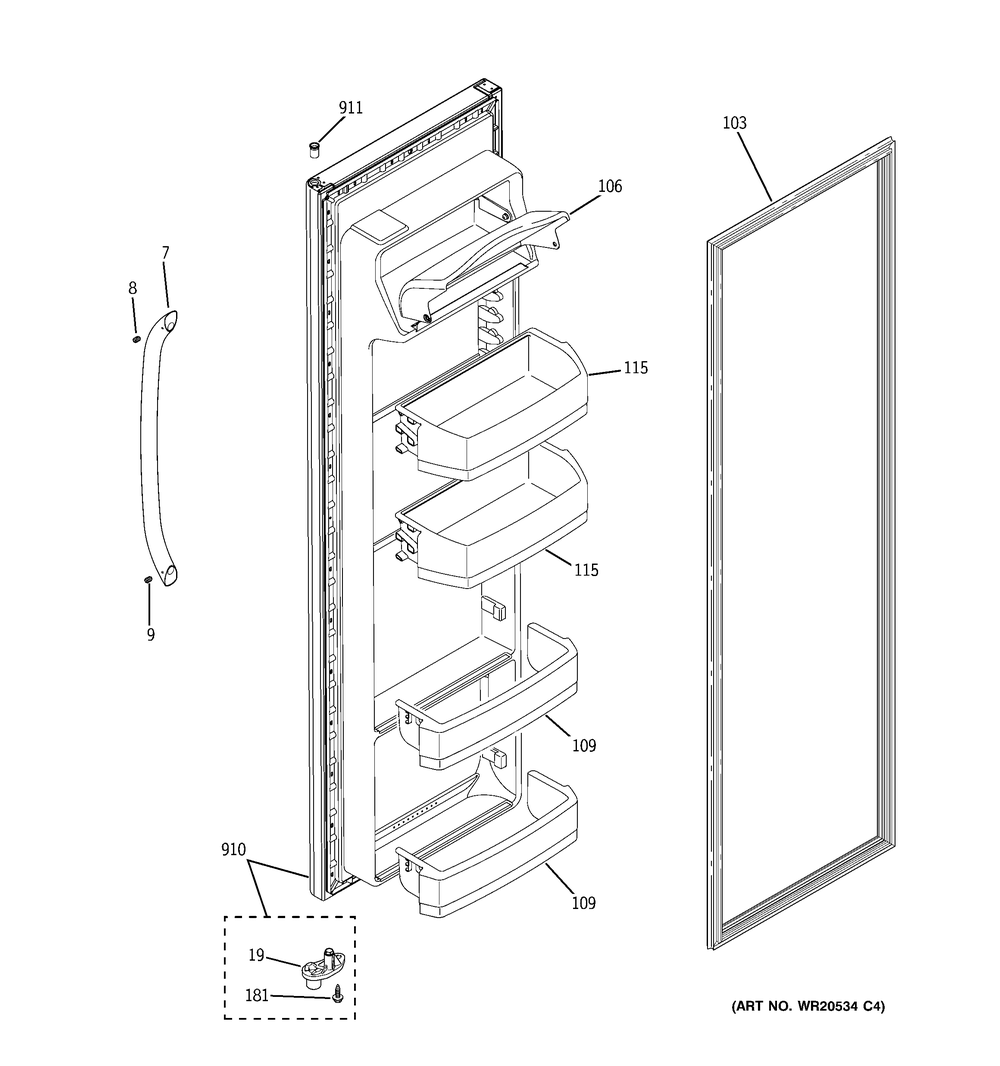 911

103

106

7

8

115

115

9

109

910

109

19

181

(ART NO. WR20534 C4)