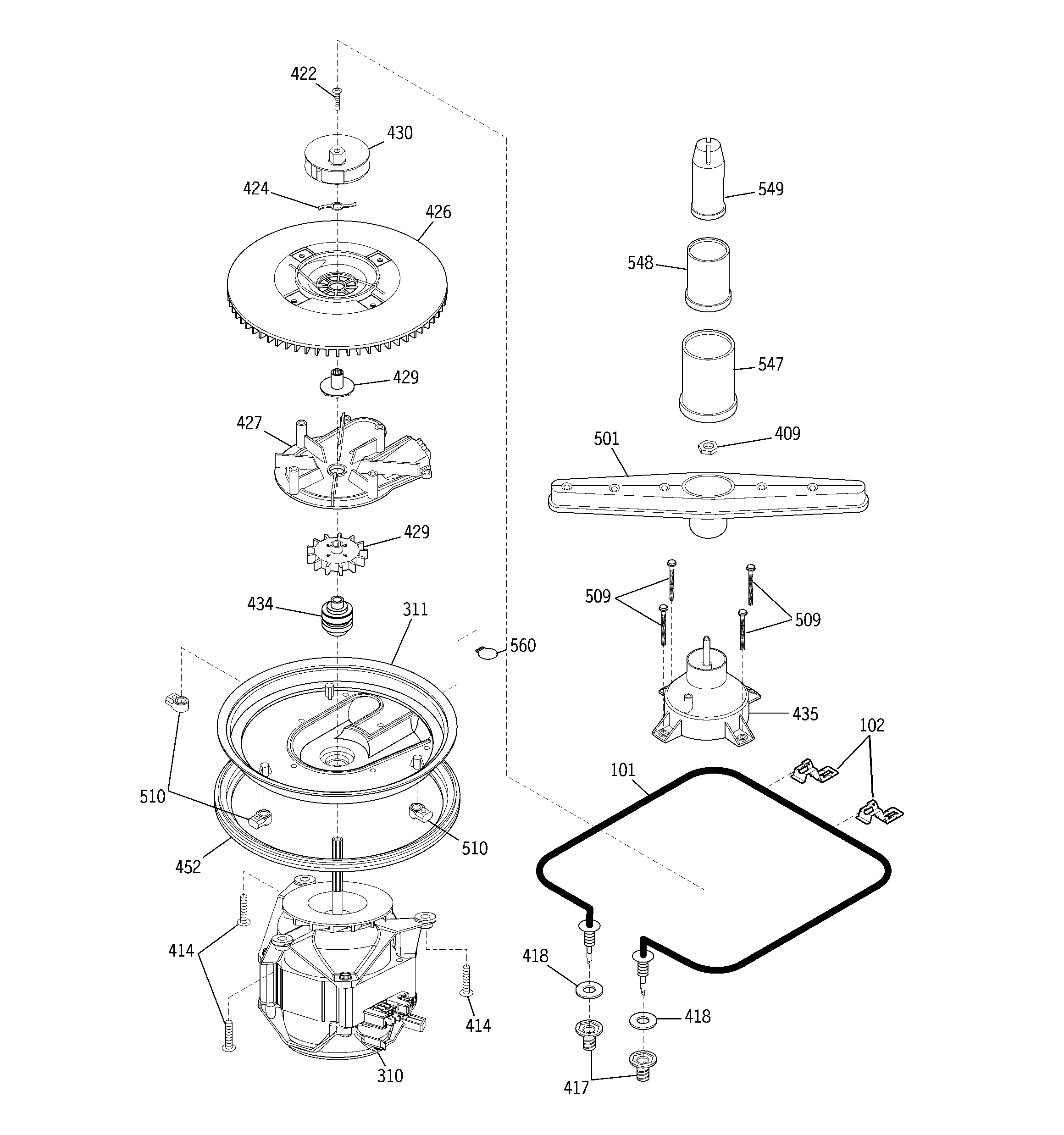 422
430
424
426
429
427
429
434
311
560
510
510
452
414
414
310
549
548
547
409
501
509
509
435
102
101
418
418
417