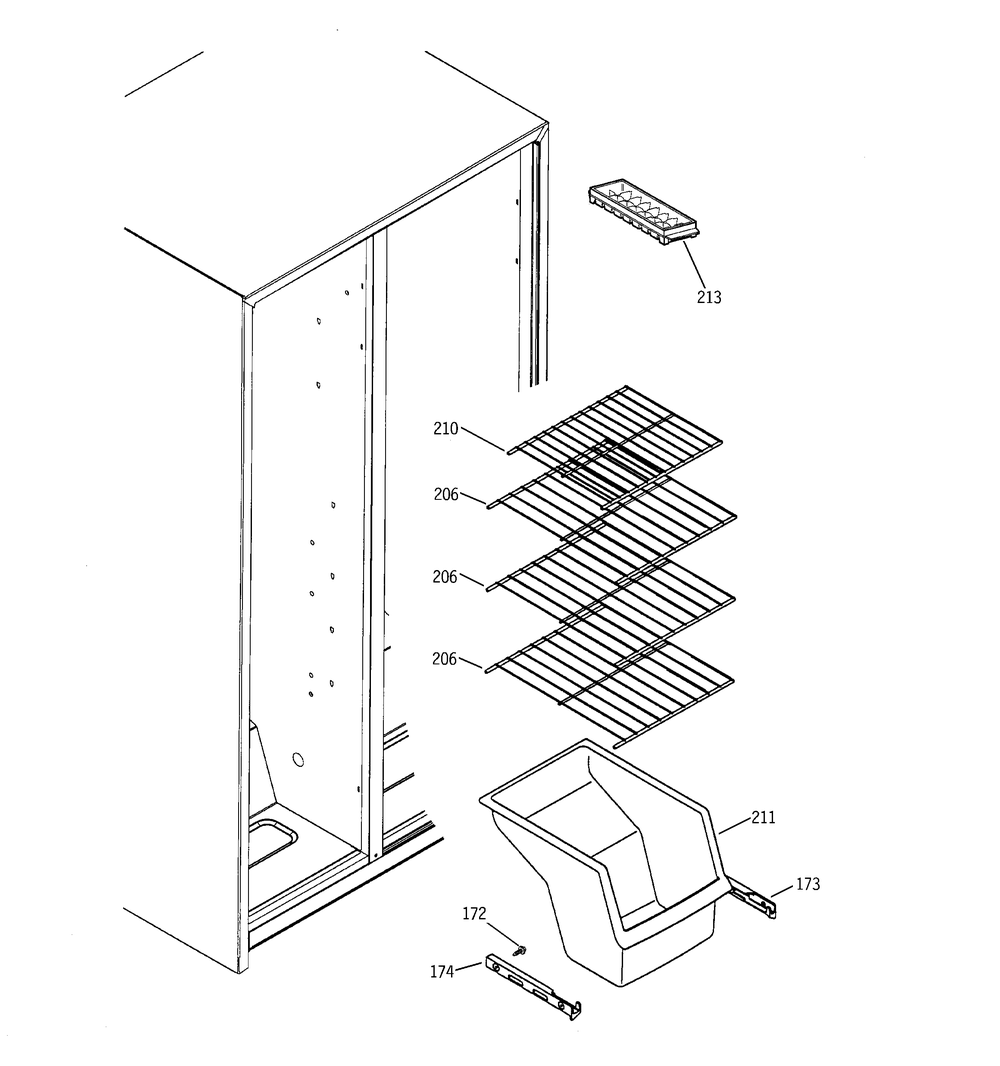 213

210

206

206

206

211

173

172

174