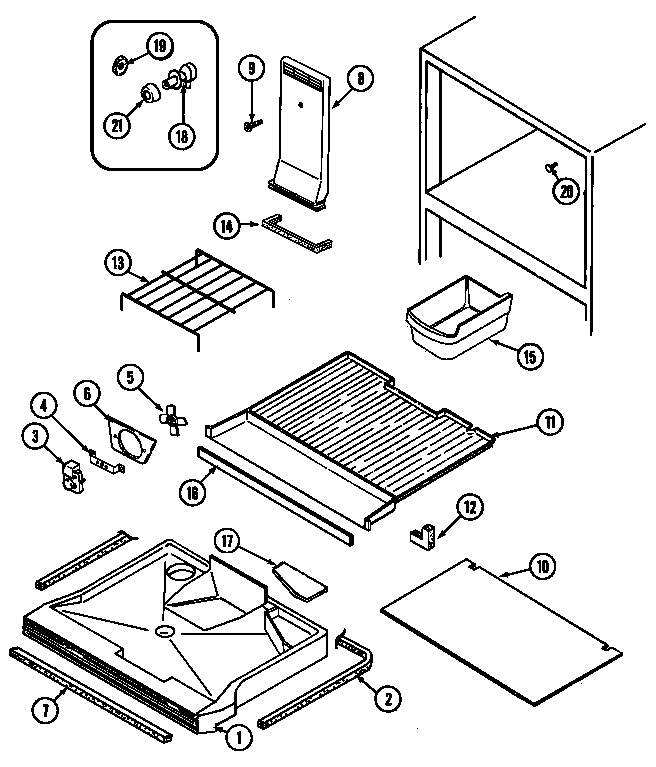 19
21
18
9
8
20
14
13
15
5
6
4
3
11
16
12
17
10
2
7
1