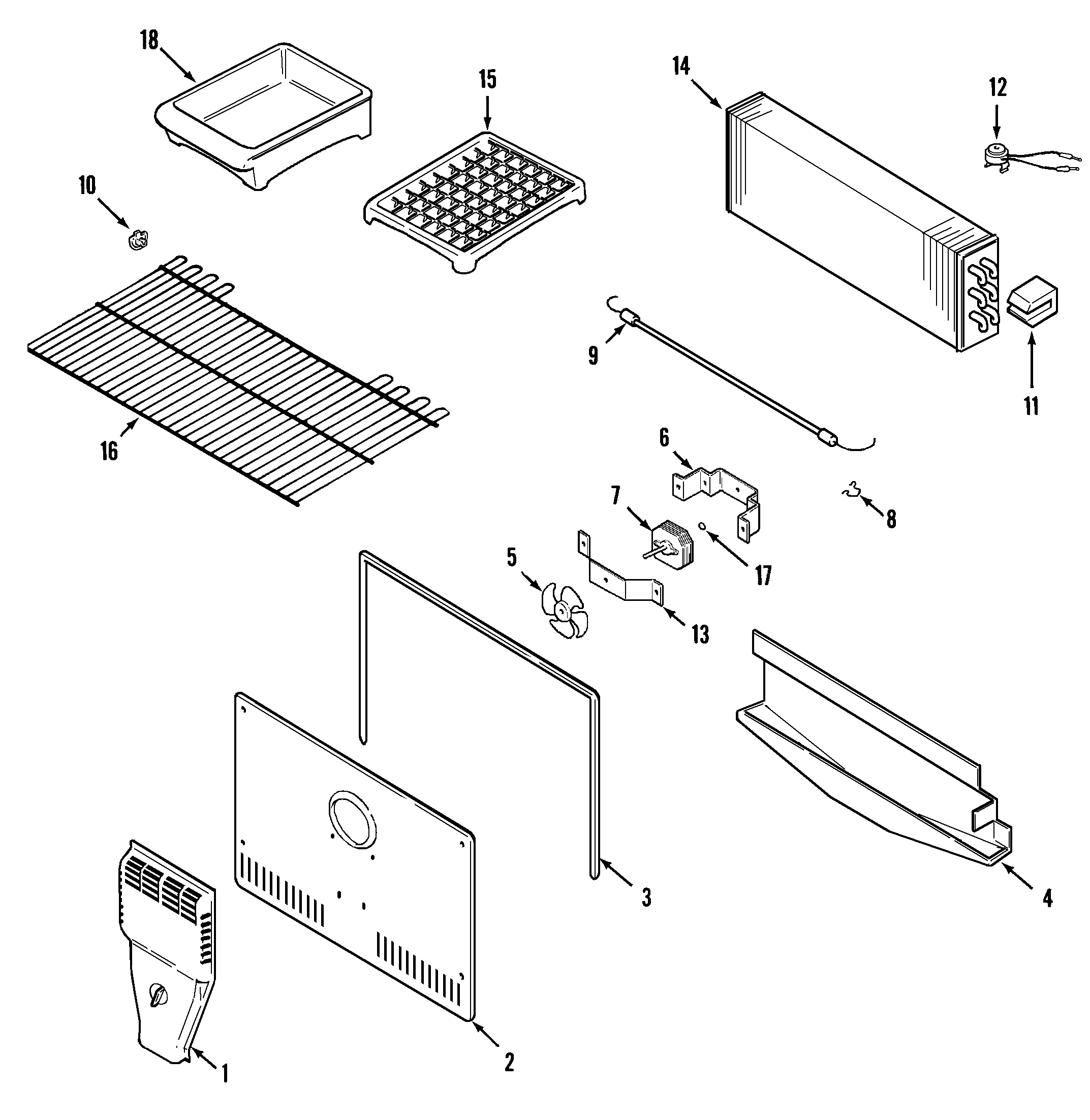 18
15
14
12
10
9
11
16
6
7
8
17
5
13
3
4
2
1