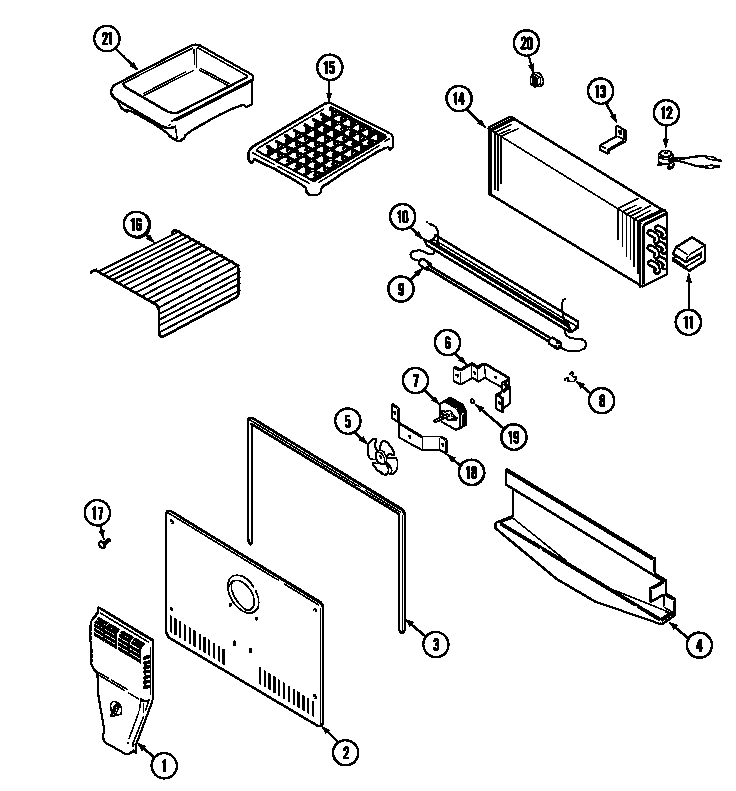 21
15
20
14
13
12
16
10
9
11
6
7
8
5
19
18
17
3
4
2
1