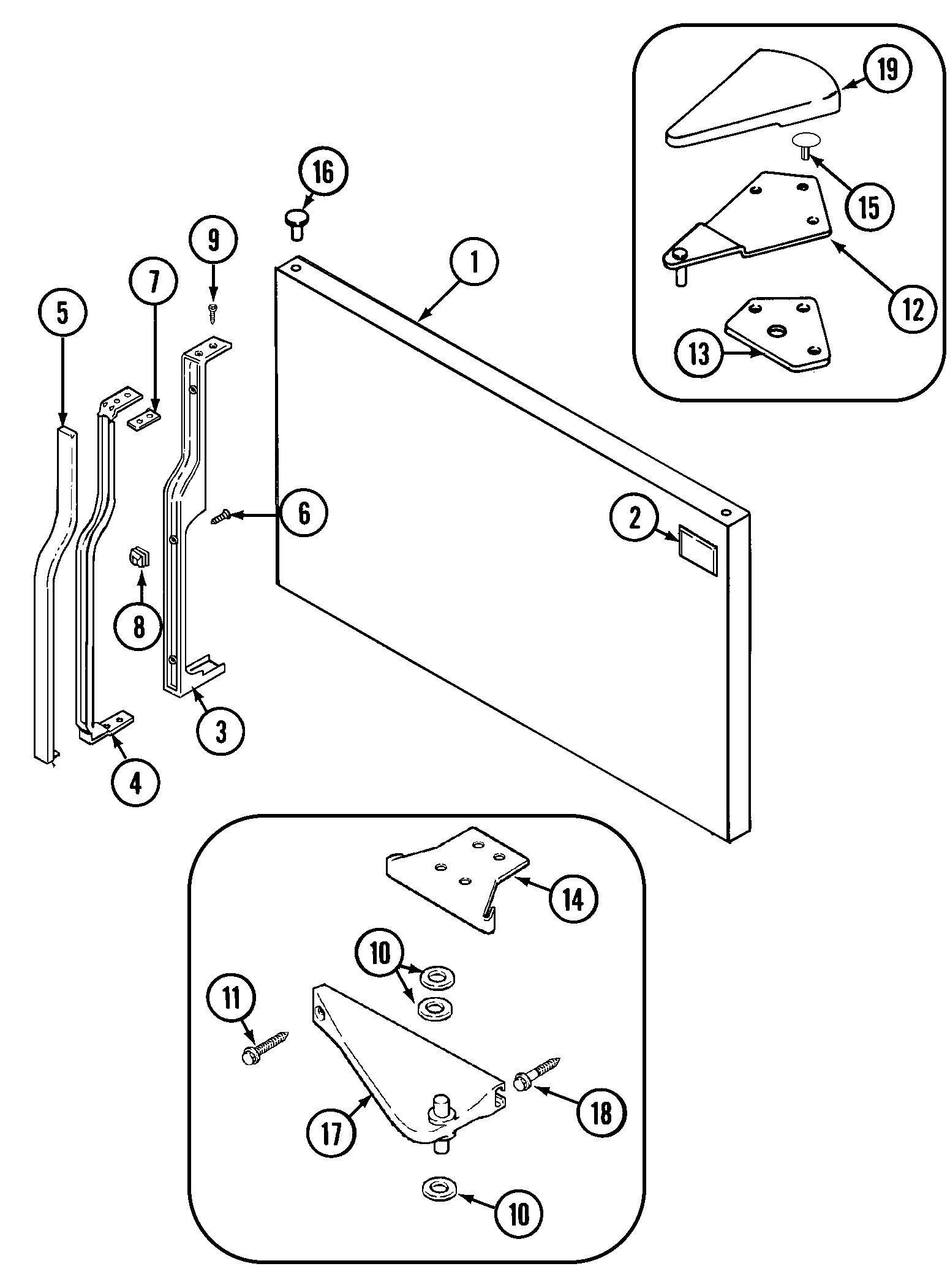 19
15
12
13
16
9
7
5
1
6
2
8
3
4
14
10
11
18
17
10