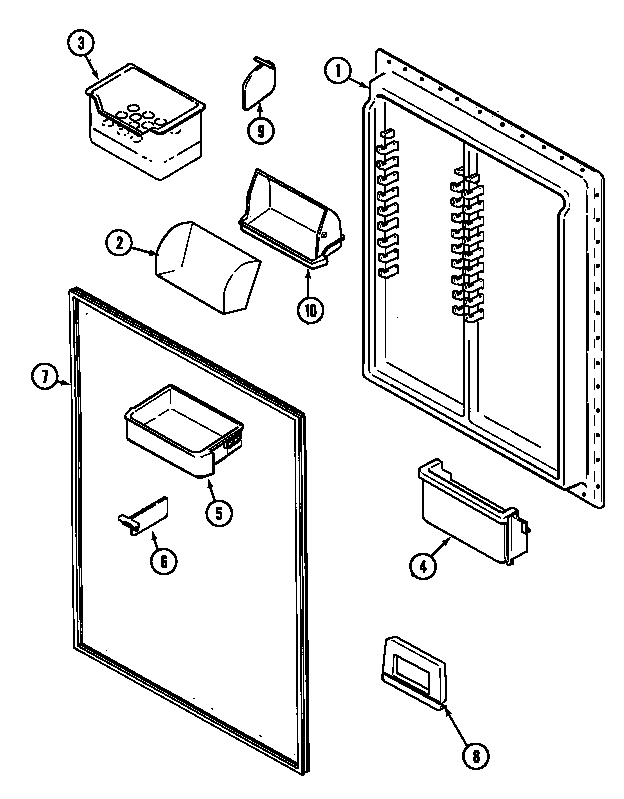 3
9
1
2
10
7
5
6
4
8