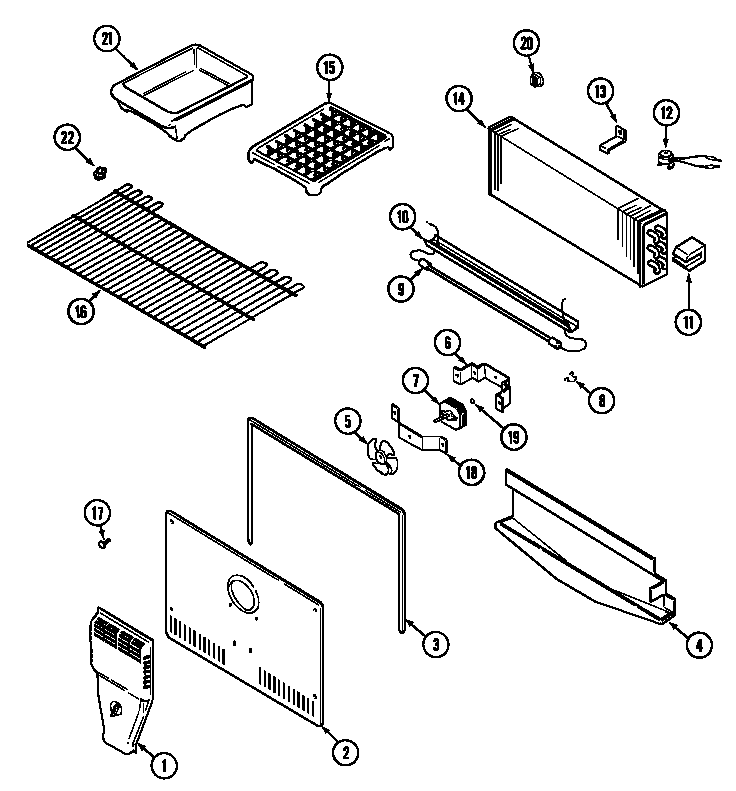 21
15
20
14
13
12
22
10
9
11
16
6
7
8
5
19
18
17
3
4
2
1