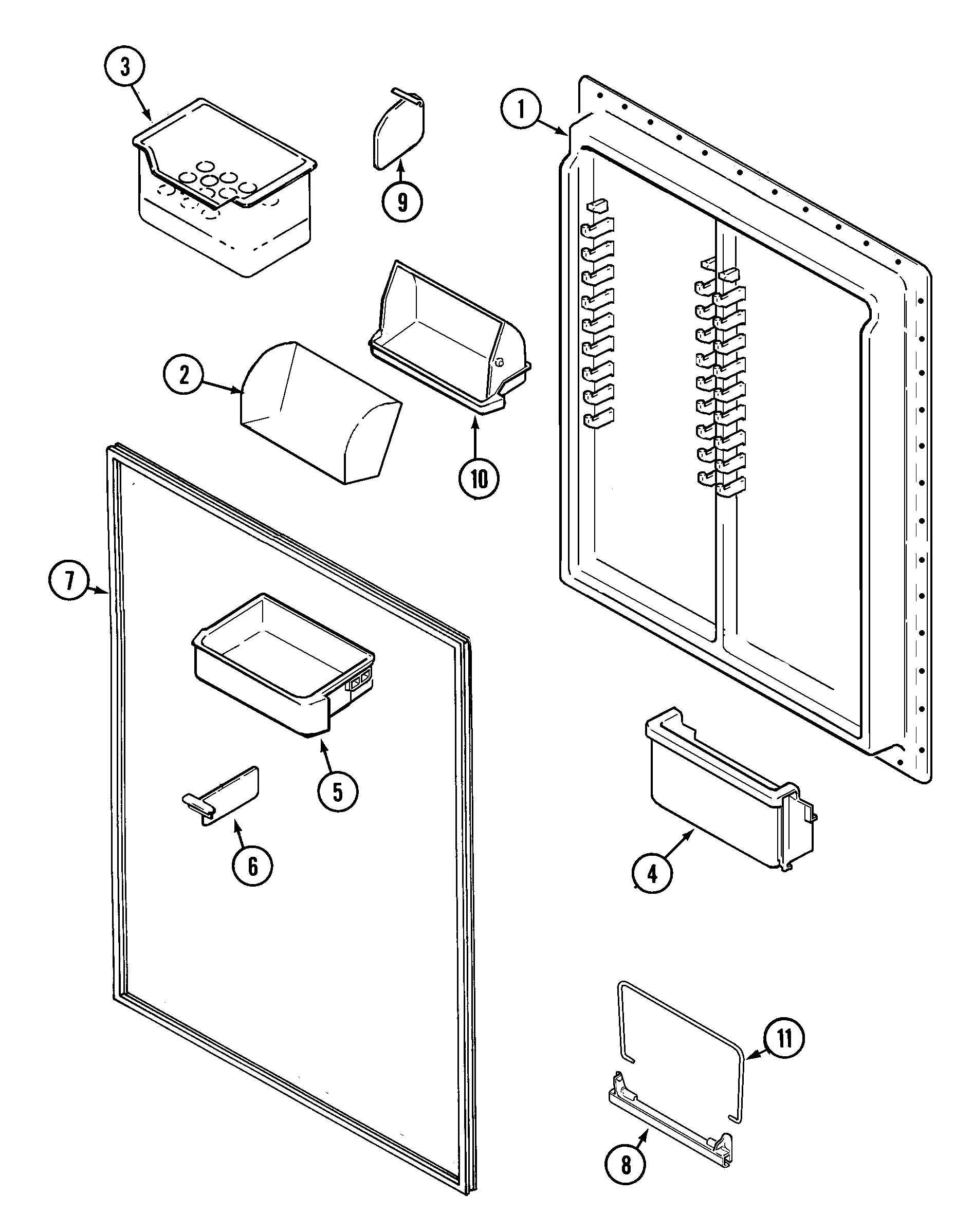 3
9
1
2
10
7
5
6
4
11
8