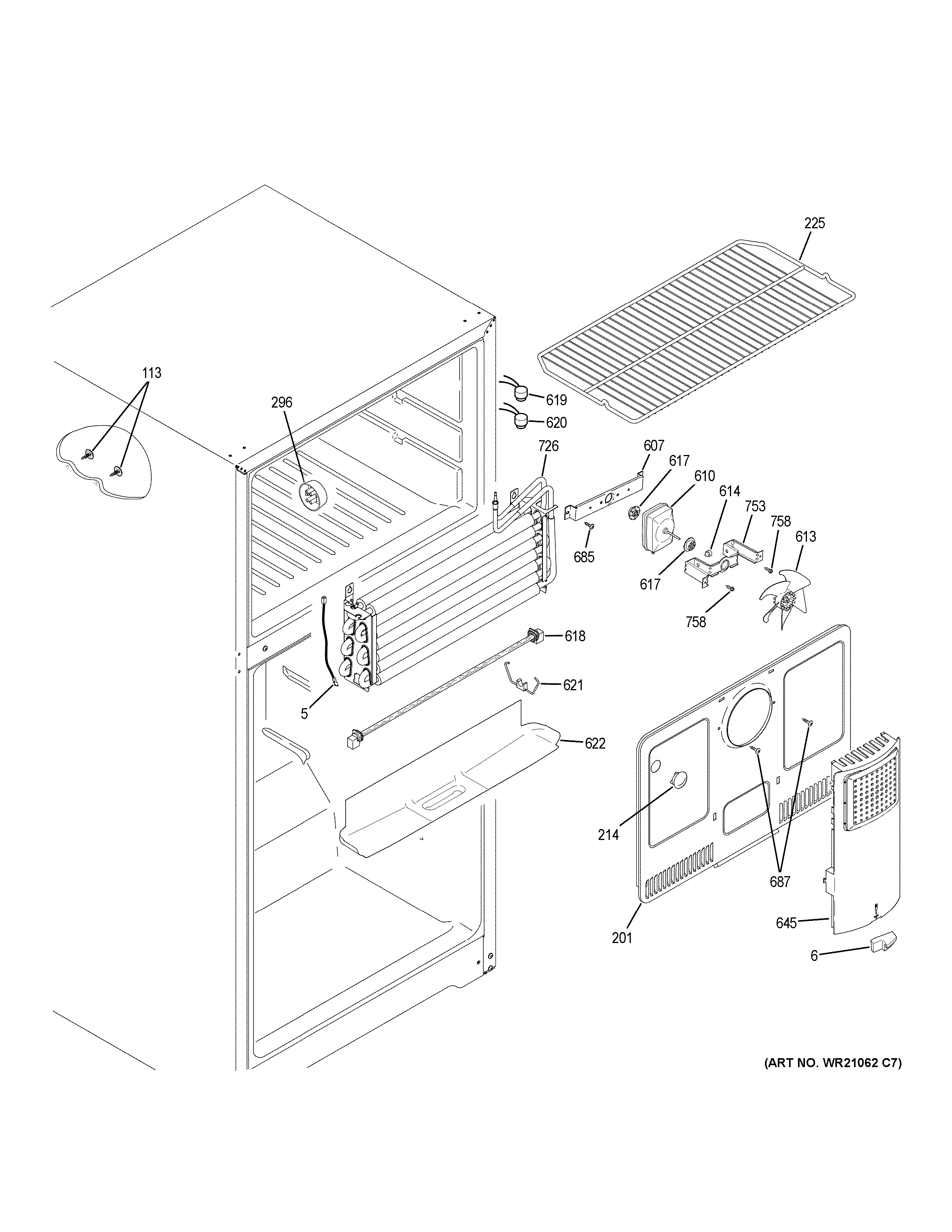 225

113

296

619

620

726

607

617

610

614

753

758

613

685

617

758

618

621

5

622

214

687

201

645

6

(ART NO. WR21062 C7)