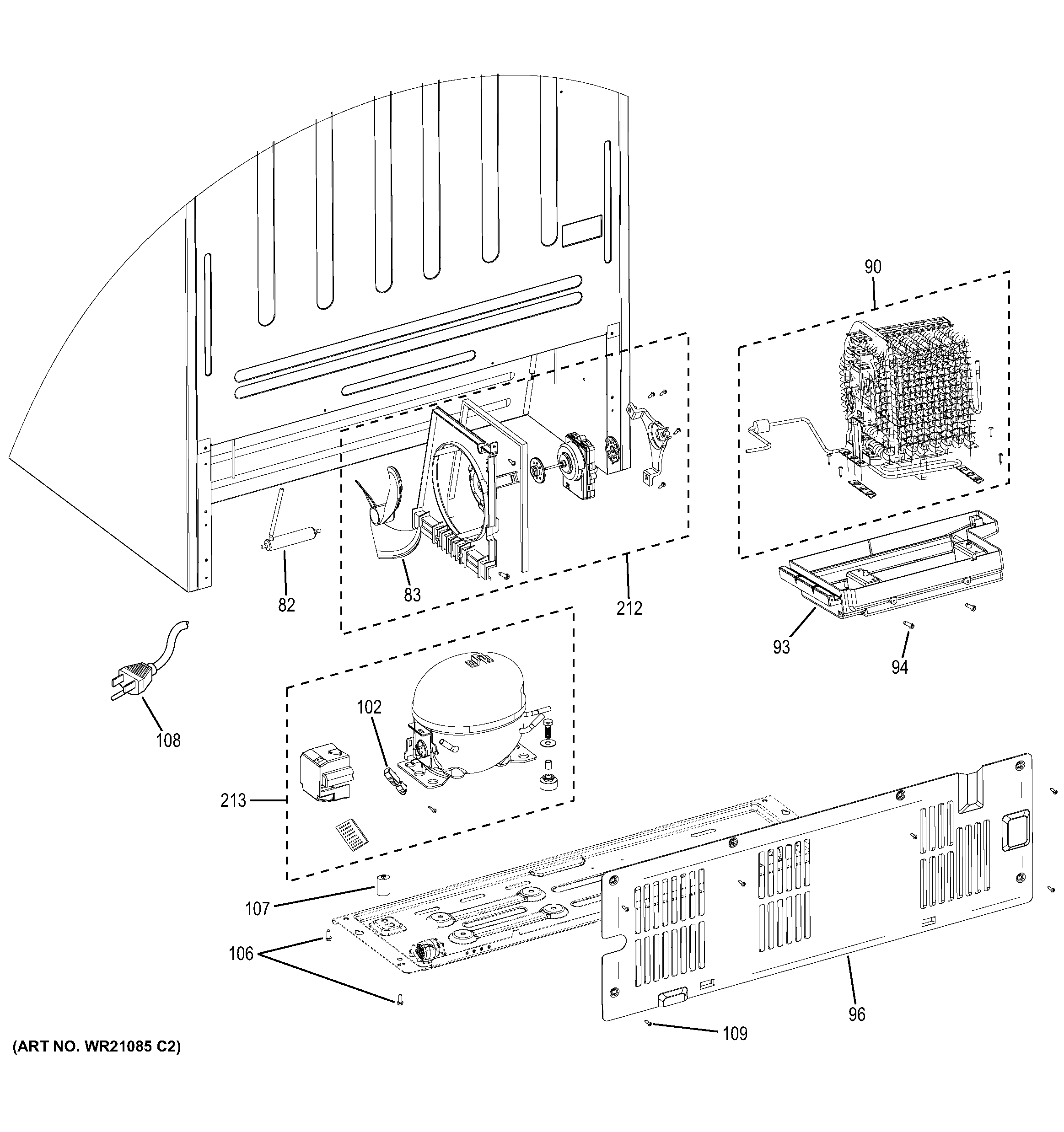 90

82

83

212

93

94

108

102

213

107

106

96

109

(ART NO. WR21085 C2)