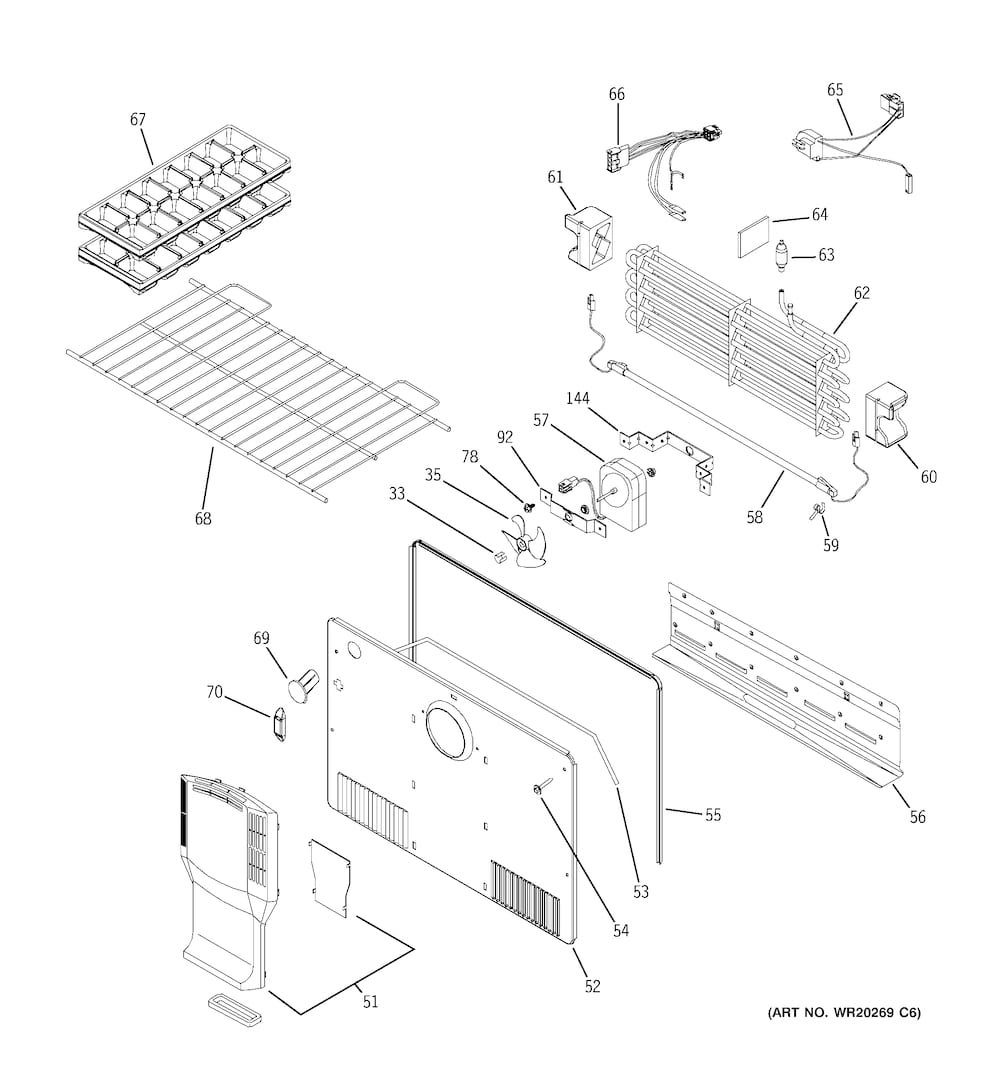 67
66
65
61
64
63
62
144
57
92
78
35
33
60
58
59
68
69
70
55
56
53
54
52
51
(ART NO. WR20269 C6)