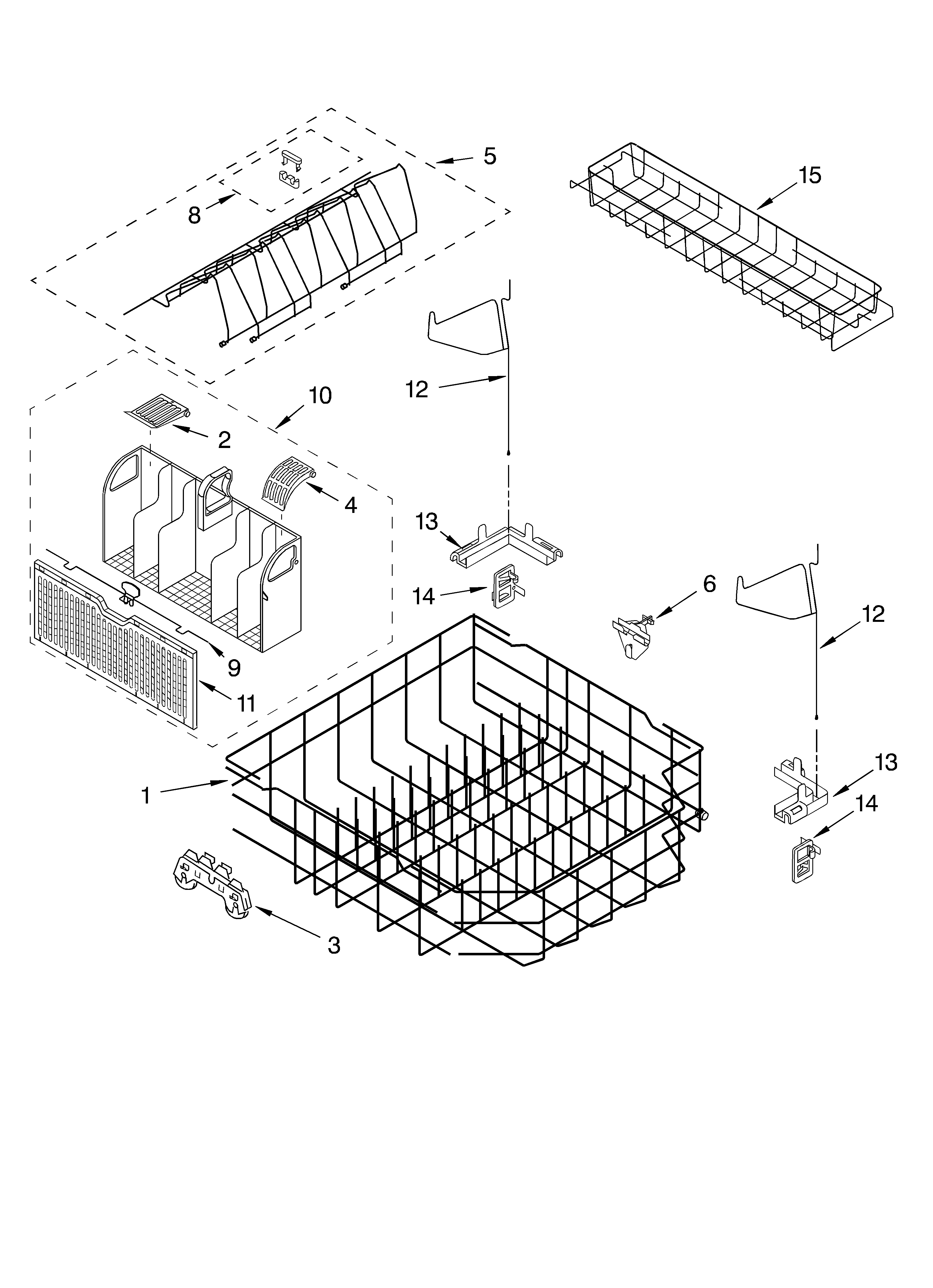 5
15
8
12
10
2
4
13
14
6
12
9
11
1
13
14
3