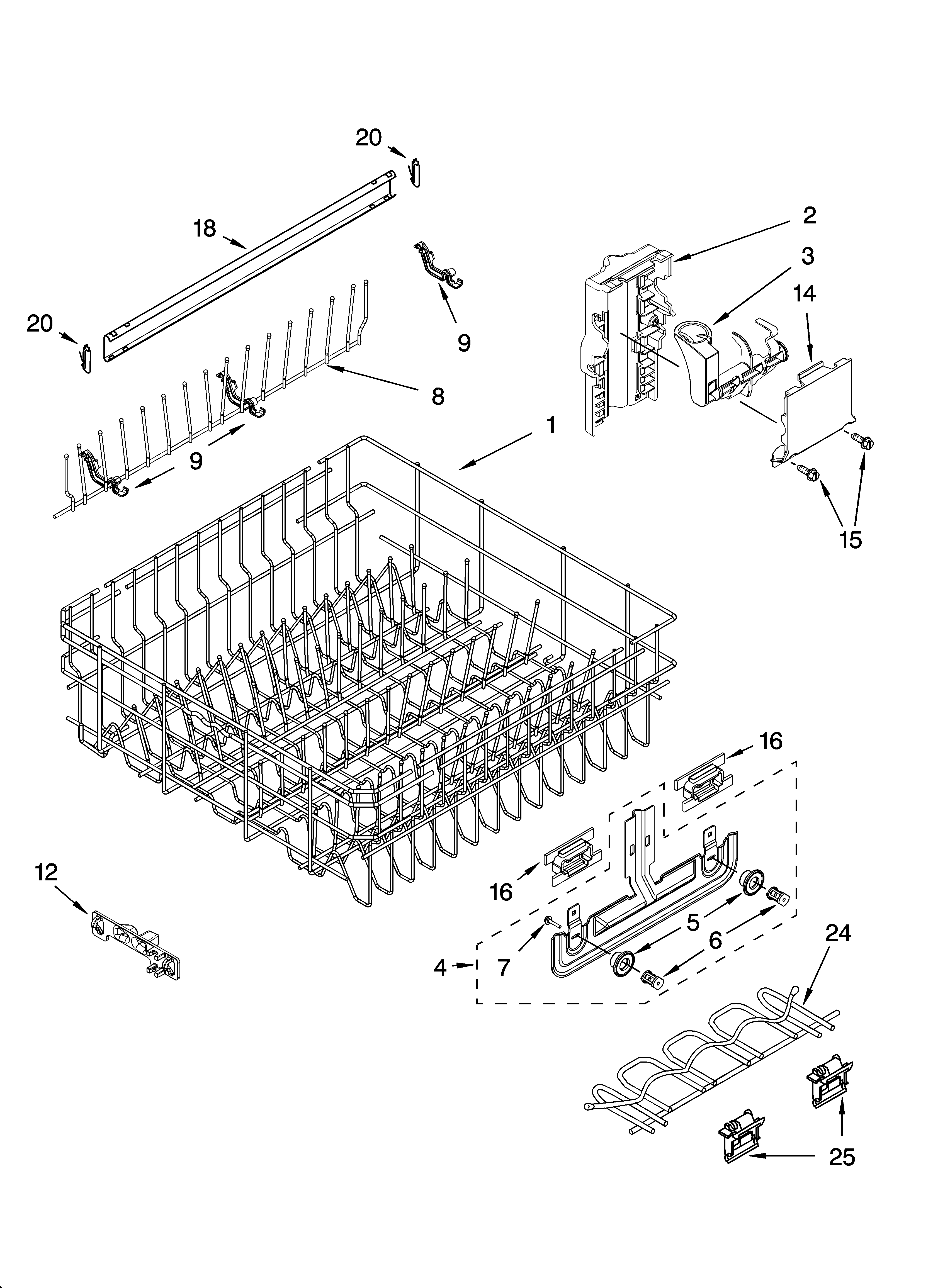 20
18
2
3
14
20
9
8
1
9
15
16
12
16
5
6
24
4
7
25