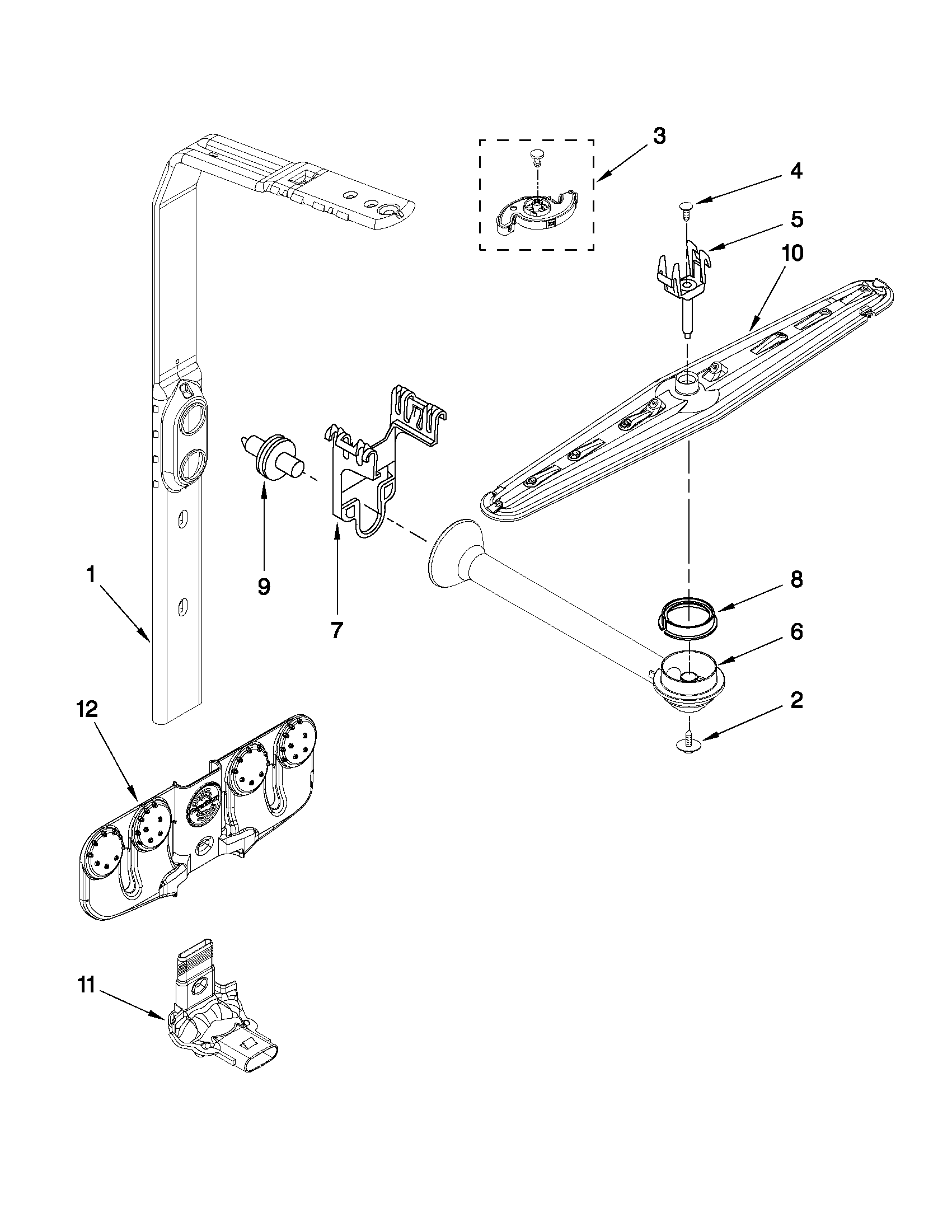 3

4

5

10

9

7

1

8

6

2

12

11