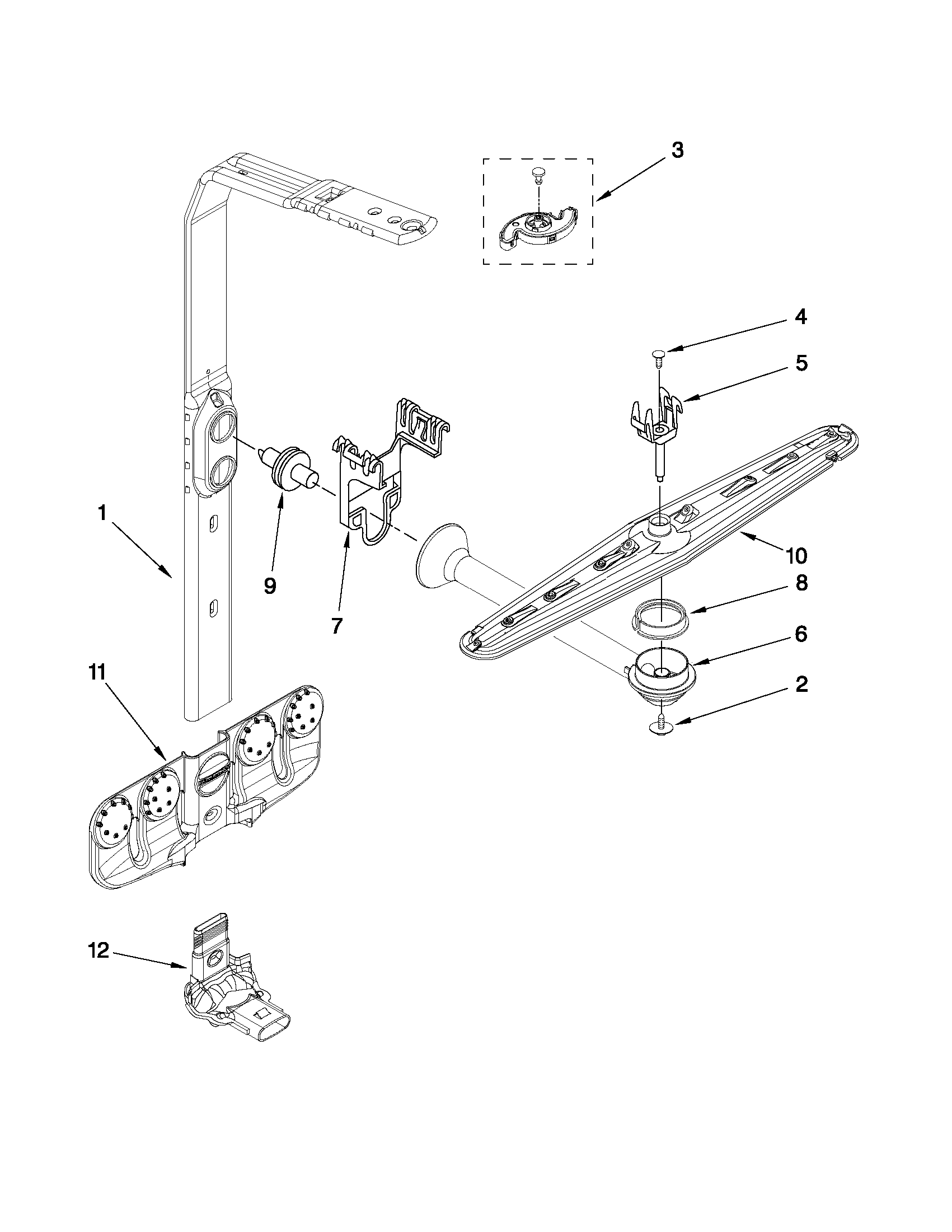 3
4
5
1
9
7
10
8
6
11
2
12