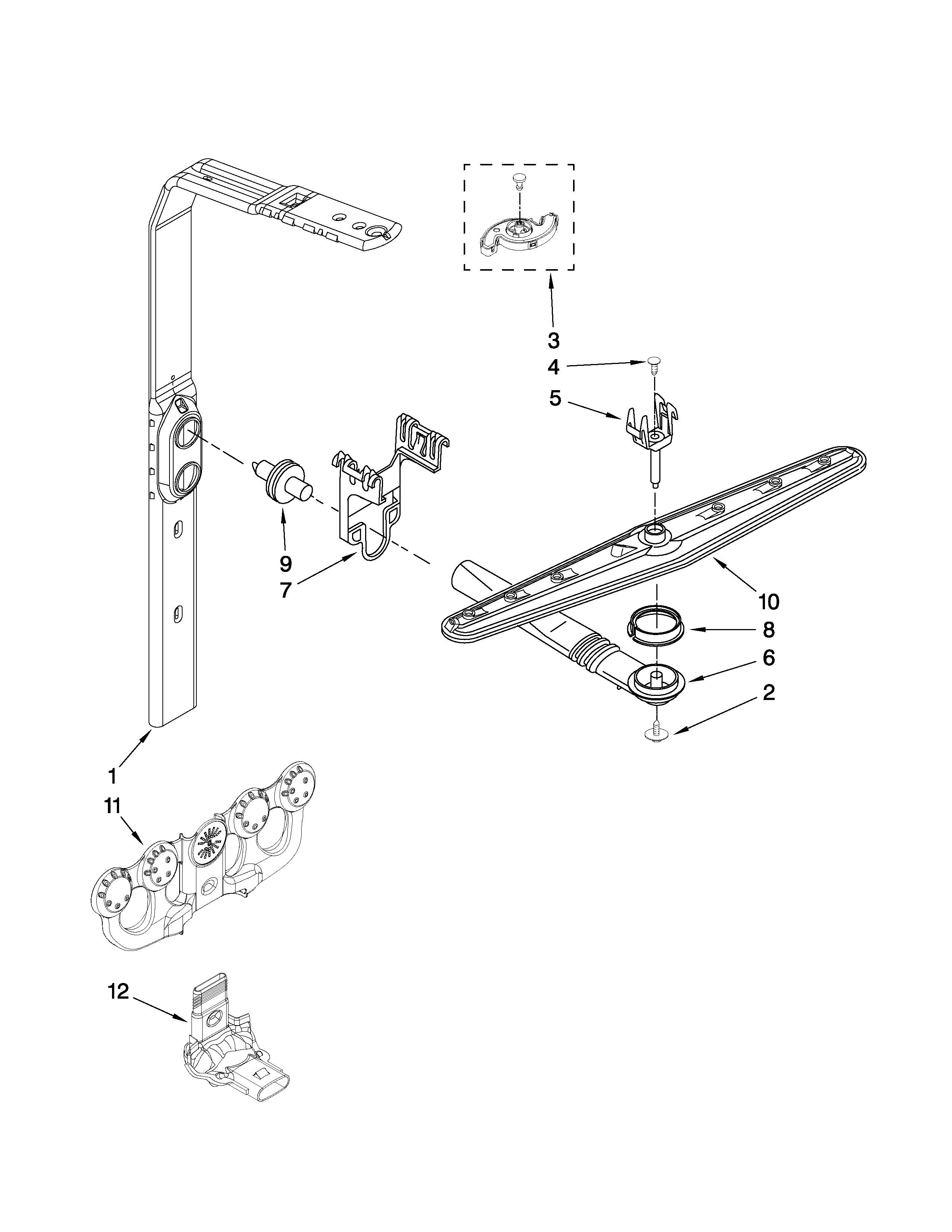 3
4
5
9
7
10
8
6
2
1
11
12